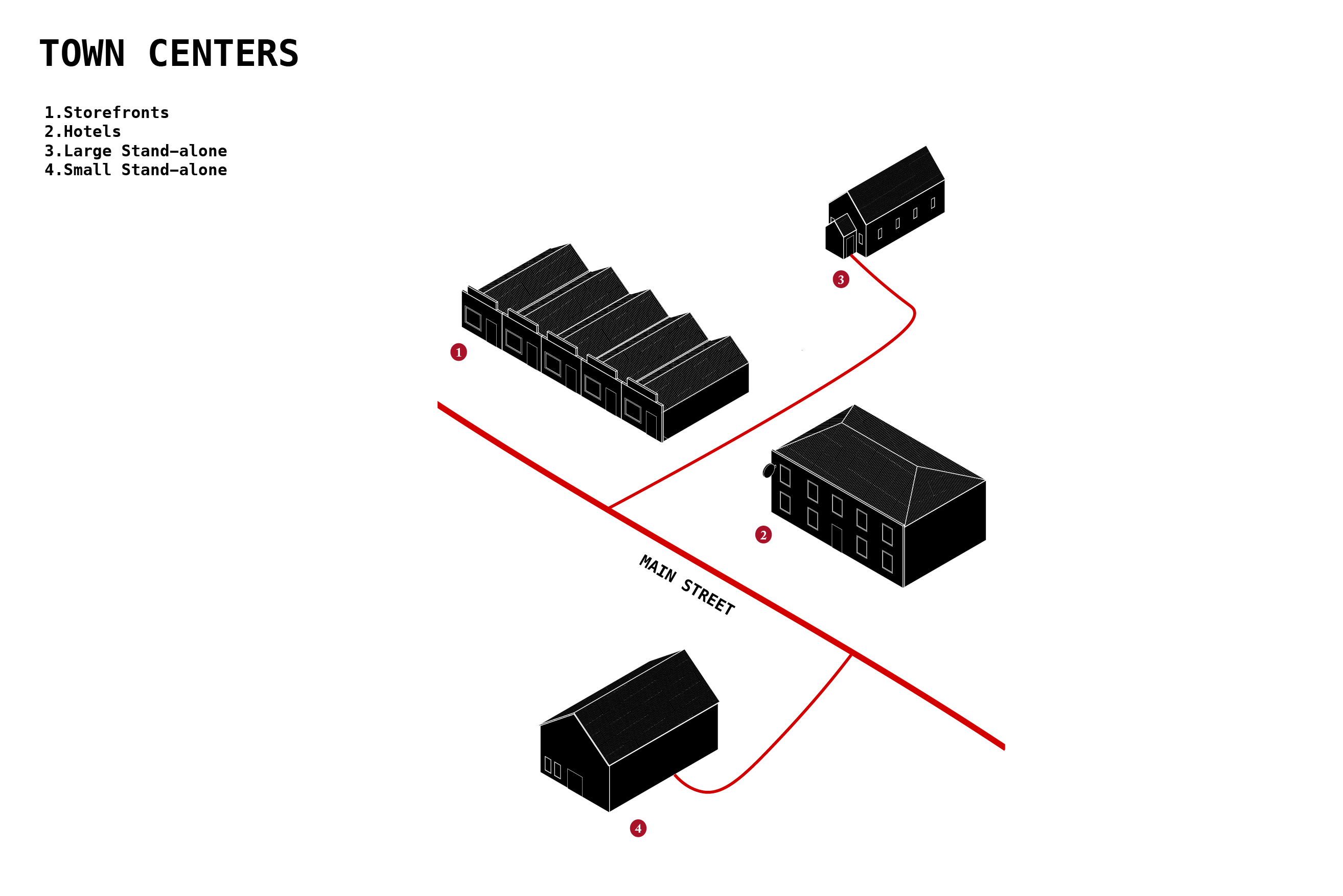 TOWN CENTERS

1.Storefronts
2.Hotels
3.Large Stand–alone
4.Small Stand–alone

3

1

2

MAIN STREET

4