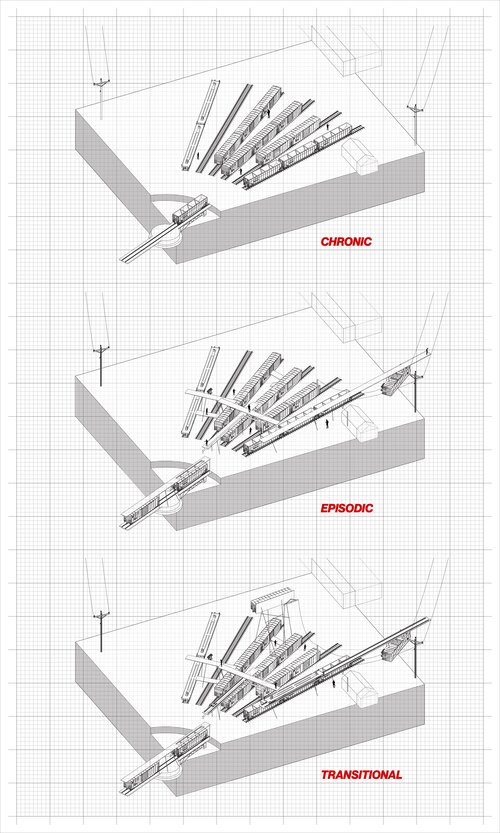 CHRONIC

EPISODIC

TRANSITIONAL