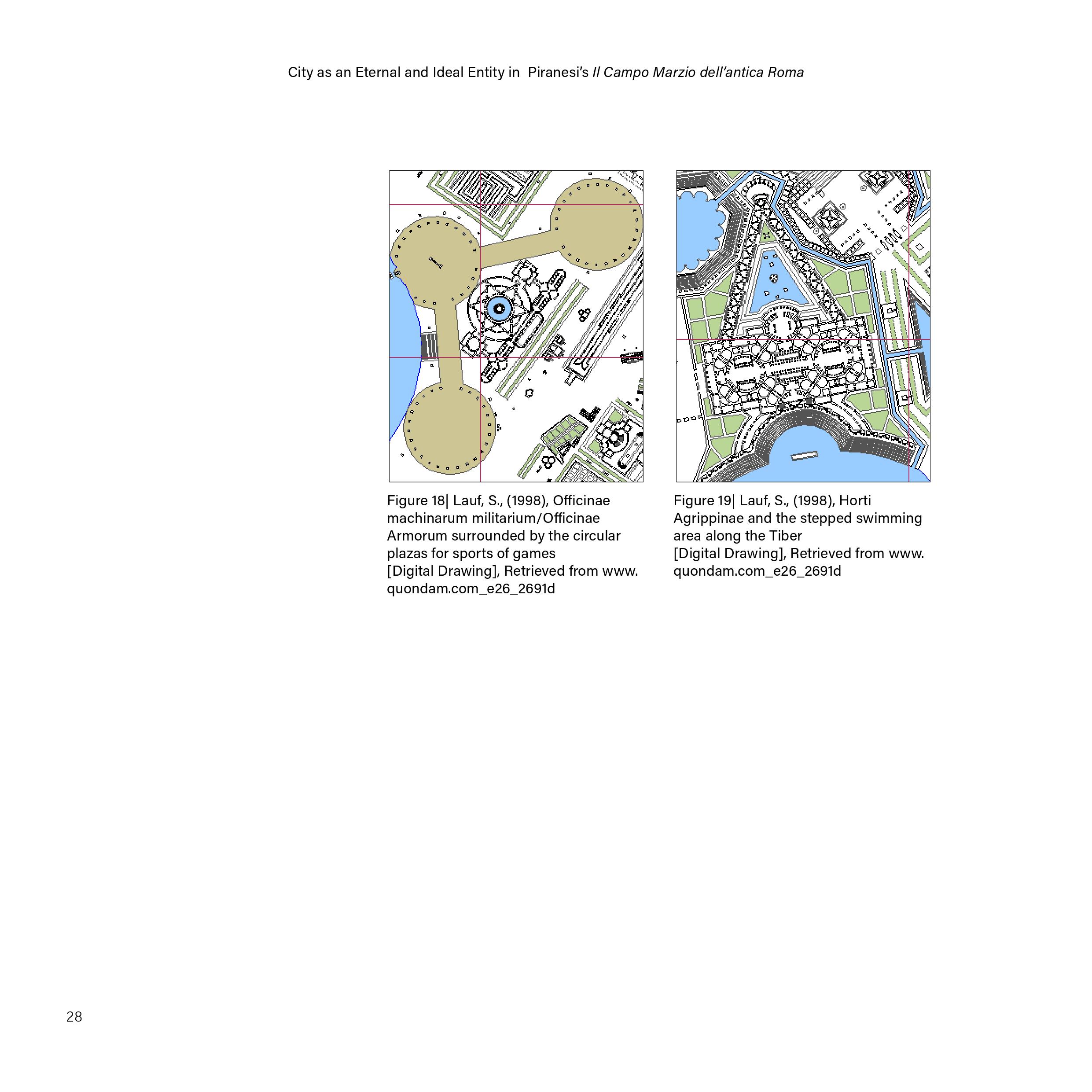 City as an Eternal and Ideal Entity in Piranesi's Il Campo Marzio dell'antica Roma

Figure 18| Lauf, S., (1998), Officinae machinarum militarium/Officinae Armorum surrounded by the circular plazas for sports of games [Digital Drawing], Retrieved from www.quondam.com_e26_2691d

Figure 19| Lauf, S., (1998), Horti Agrippinae and the stepped swimming area along the Tiber [Digital Drawing], Retrieved from www.quondam.com_e26_2691d

28