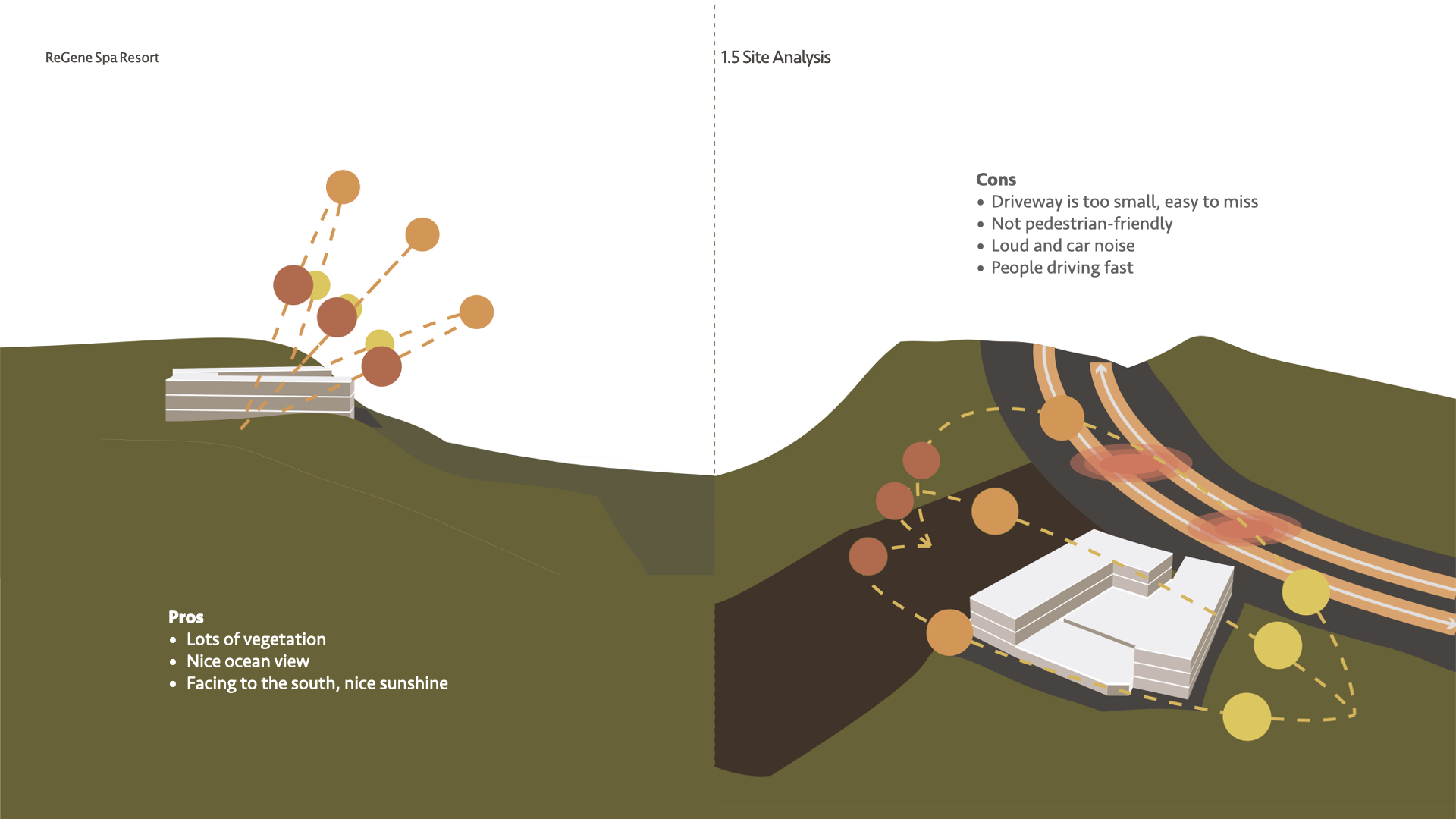 ReGene Spa Resort

1.5 Site Analysis

Cons
• Driveway is too small, easy to miss
• Not pedestrian-friendly
• Loud and car noise
• People driving fast

Pros
• Lots of vegetation
• Nice ocean view
• Facing to the south, nice sunshine