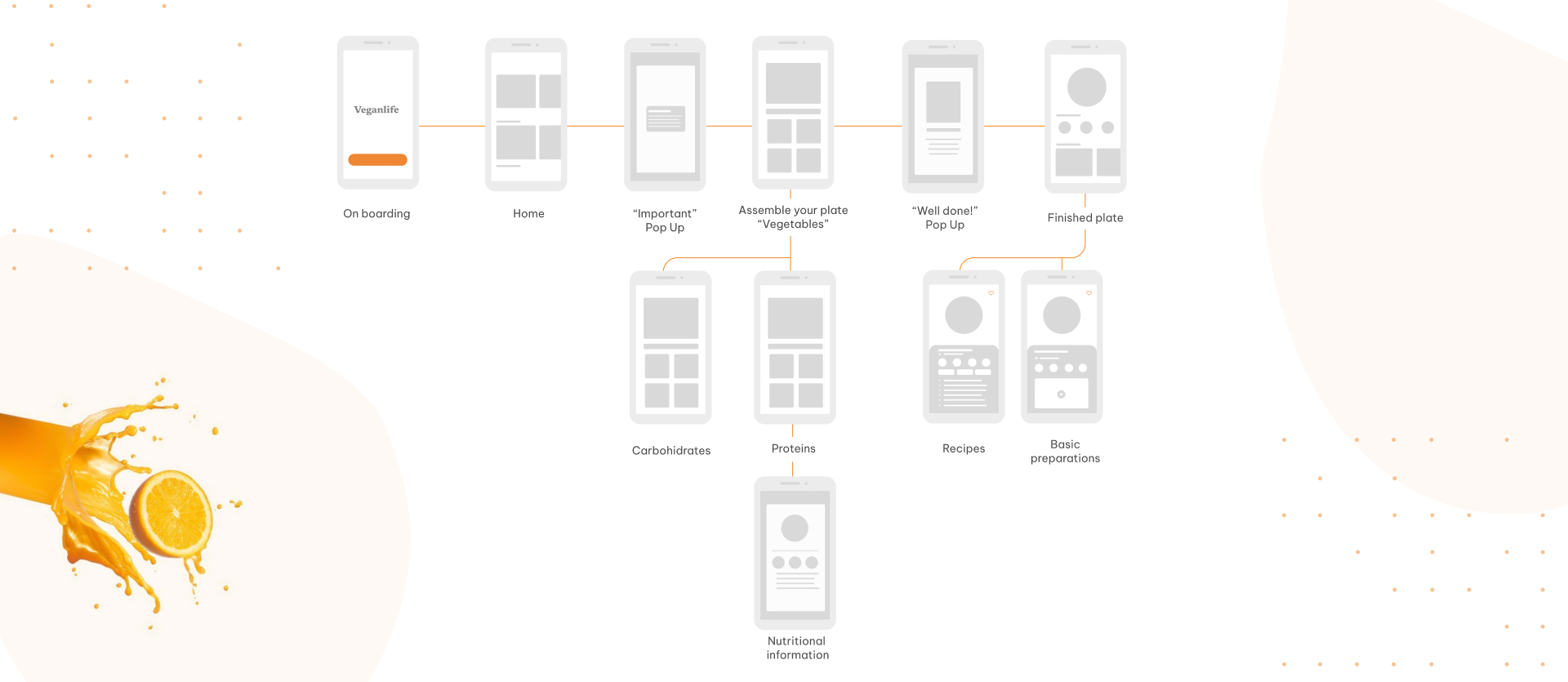 Veganlife

On boarding

Home

“Important” Pop Up

Assemble your plate “Vegetables”

“Well done!” Pop Up

Finished plate

Carbohidrates

Proteins

Recipes

Basic preparations

Nutritional information