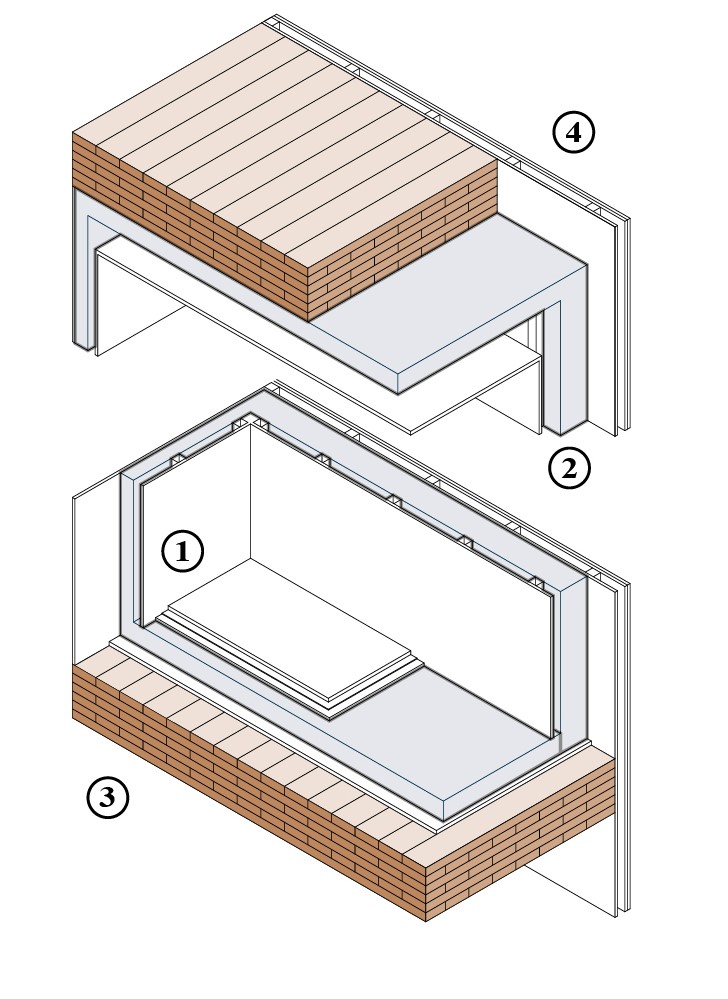 4

2

1

3