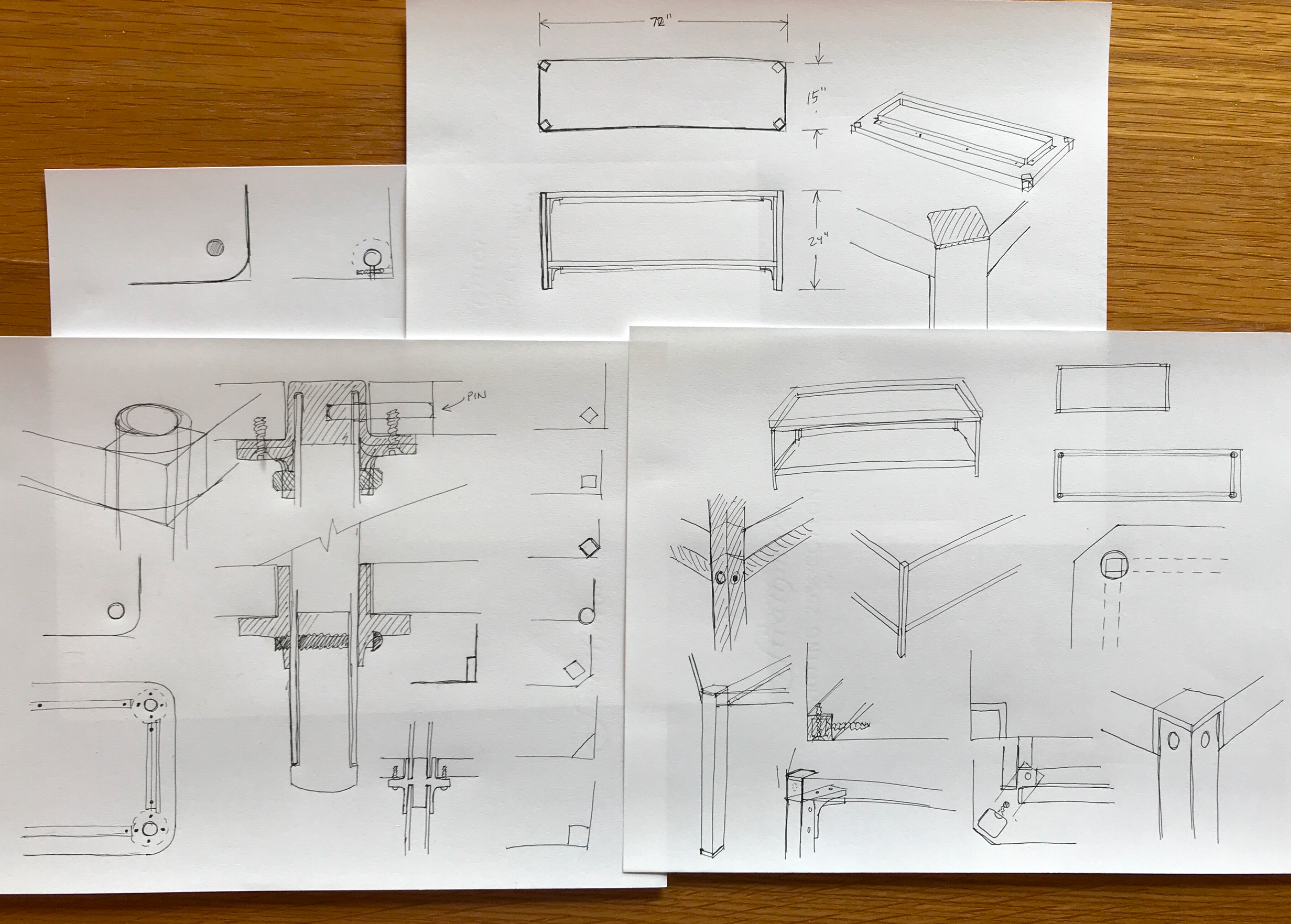 72"

15"

24"

PIN