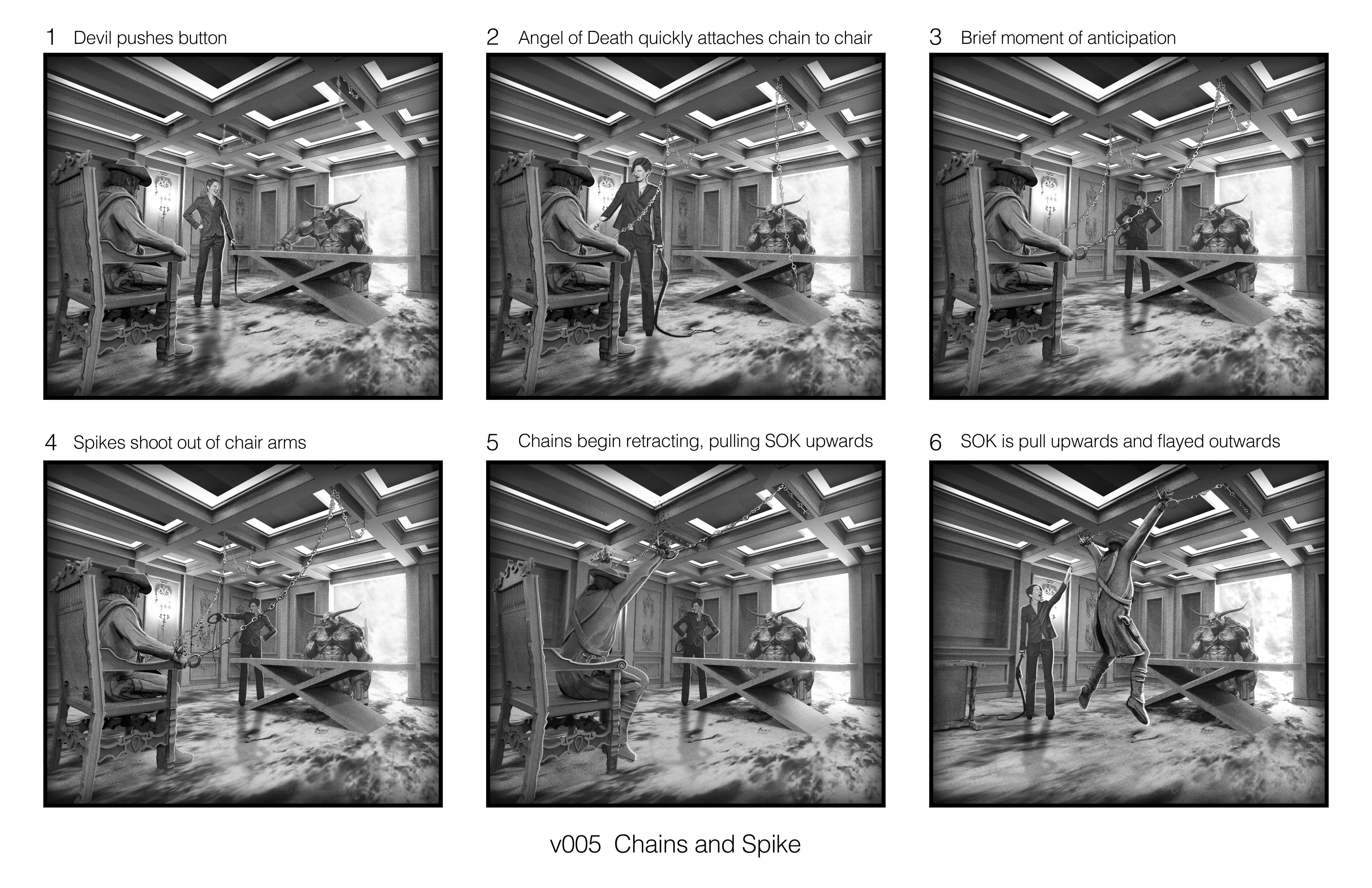 1 Devil pushes button

2 Angel of Death quickly attaches chain to chair

3 Brief moment of anticipation

4 Spikes shoot out of chair arms

5 Chains begin retracting, pulling SOK upwards

6 SOK is pull upwards and flayed outwards

v005 Chains and Spike