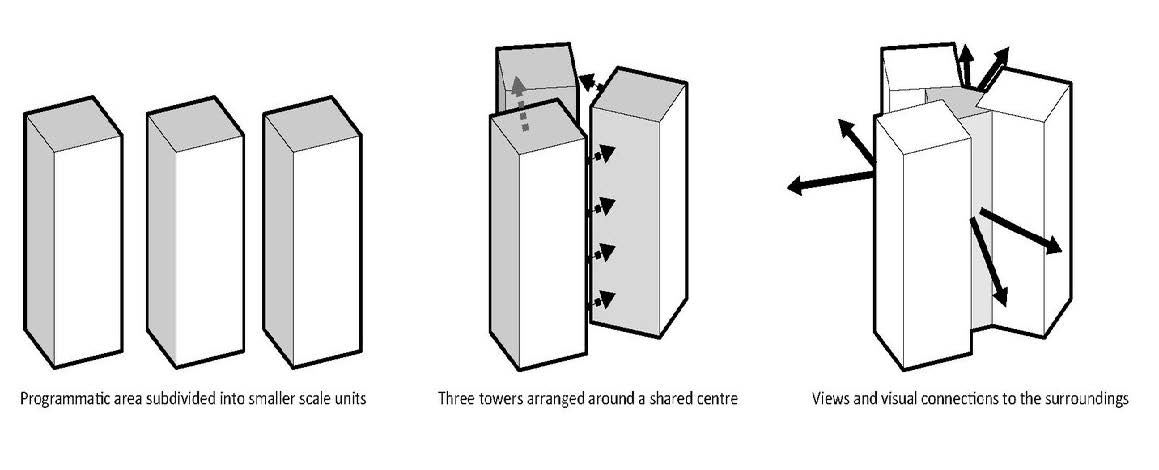 Programmatic area subdivided into smaller scale units

Three towers arranged around a shared centre

Views and visual connections to the surroundings