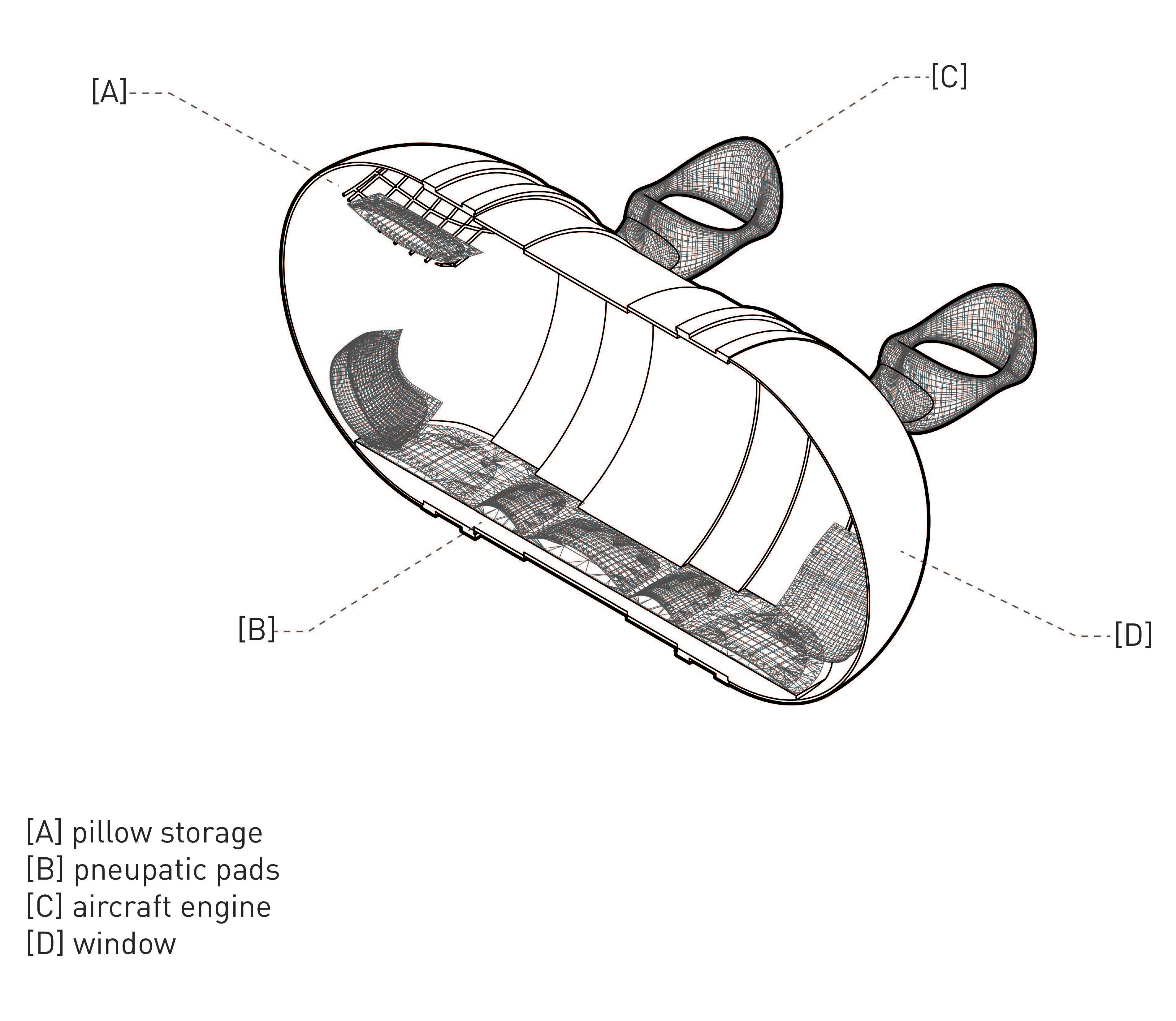 [A]

[C]

[B]

[D]

[A] pillow storage
[B] pneupatic pads
[C] aircraft engine
[D] window