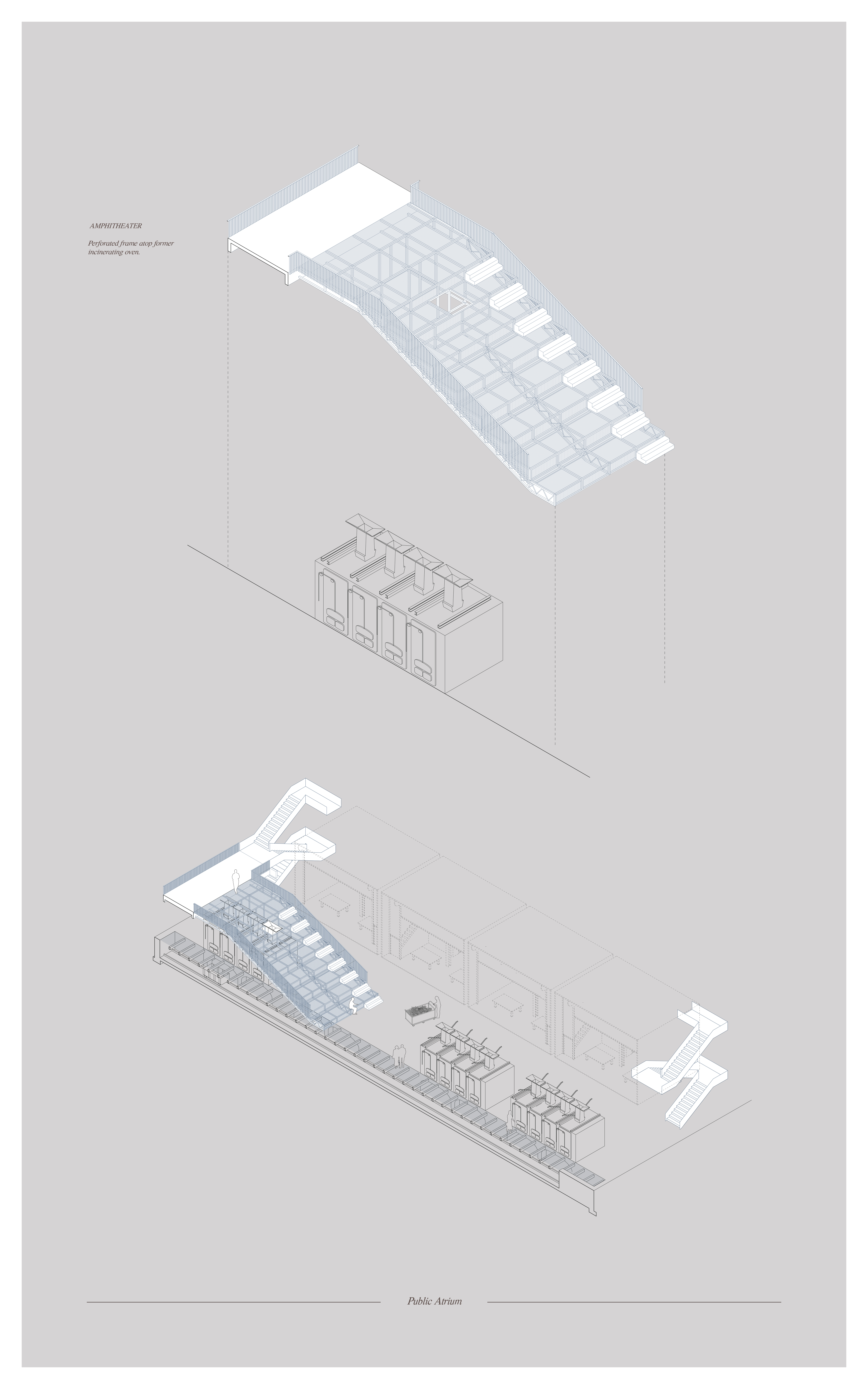 AMPHITHEATER

Perforated frame atop former incinerating oven.

Public Atrium