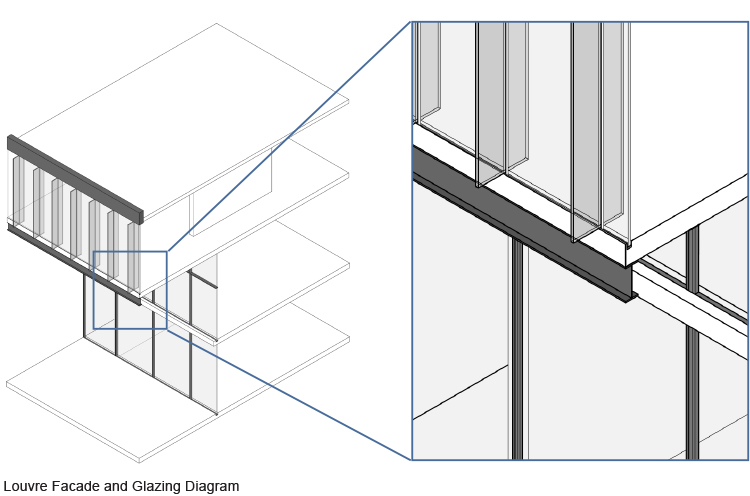 Louvre Facade and Glazing Diagram