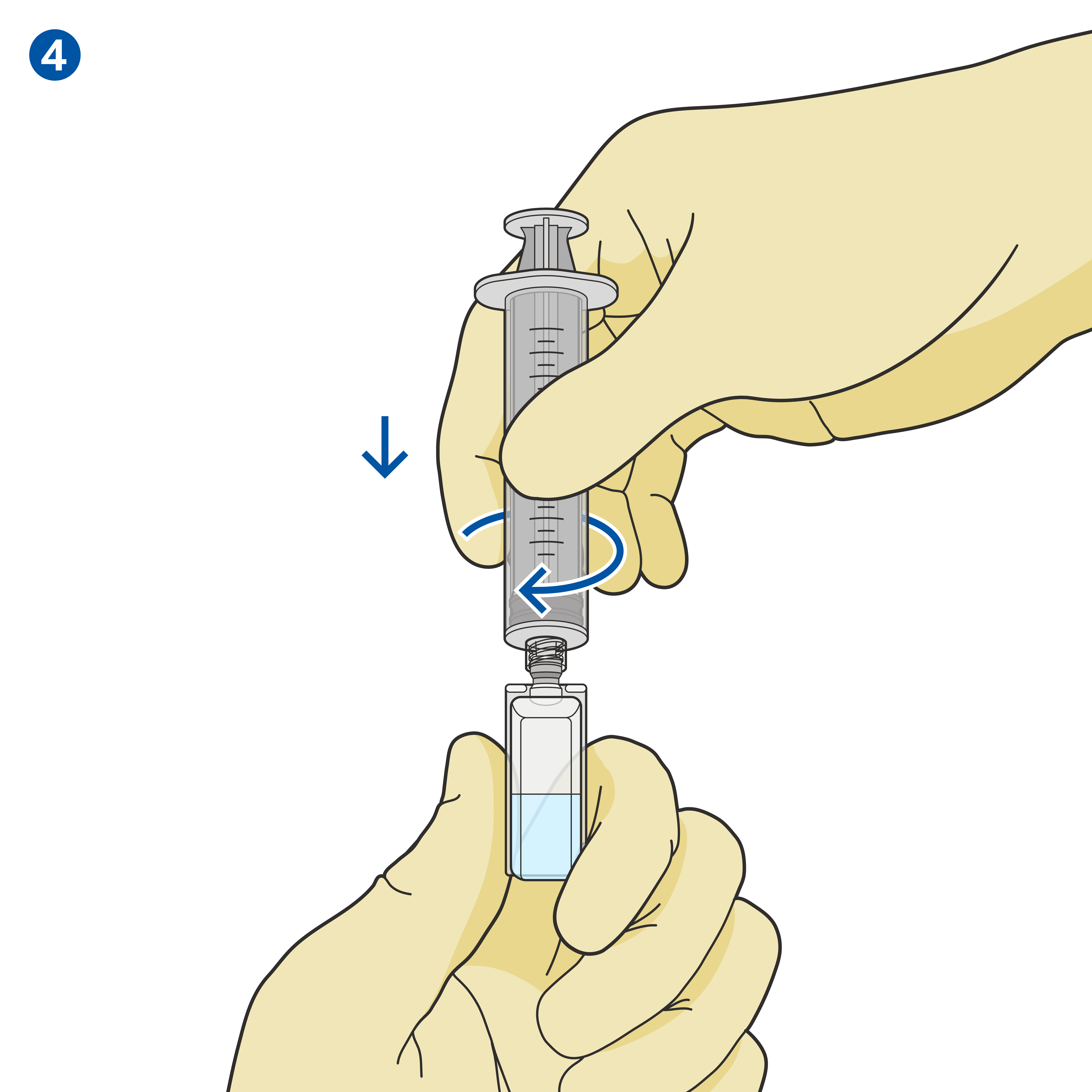 4