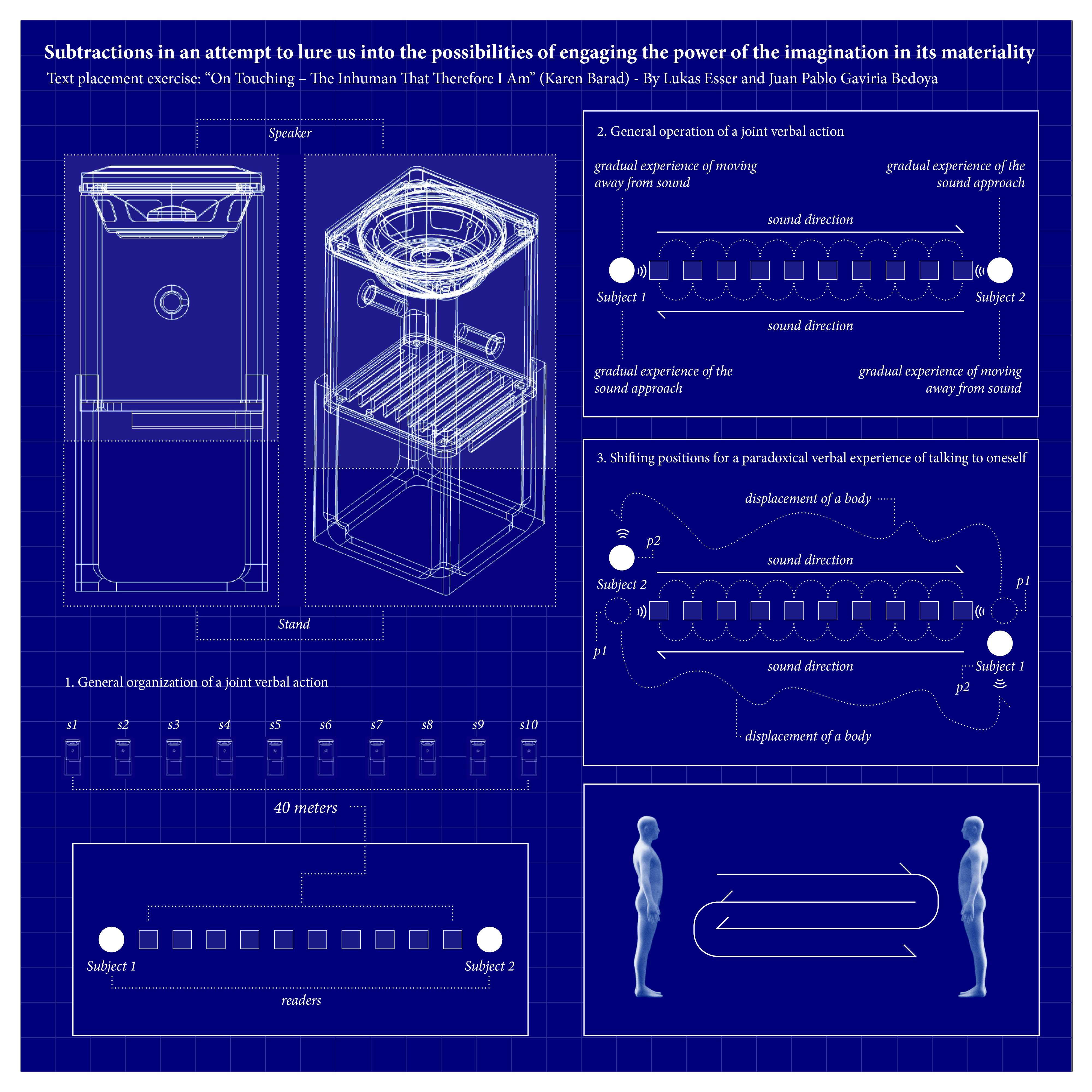 Subtractions in an attempt to lure us into the possibilities of engaging the power of the imagination in its materiality

Text placement exercise: “On Touching – The Inhuman That Therefore I Am” (Karen Barad) - By Lukas Esser and Juan Pablo Gaviria Bedoya

Speaker

Stand

1. General organization of a joint verbal action

s1 s2 s3 s4 s5 s6 s7 s8 s9 s10

40 meters

Subject 1

Subject 2

readers

2. General operation of a joint verbal action

gradual experience of moving away from sound

gradual experience of the sound approach

sound direction

Subject 1

Subject 2

sound direction

gradual experience of the sound approach

gradual experience of moving away from sound

3. Shifting positions for a paradoxical verbal experience of talking to oneself

displacement of a body

p2

sound direction

Subject 2

p1

p1

sound direction

Subject 1

p2

displacement of a body