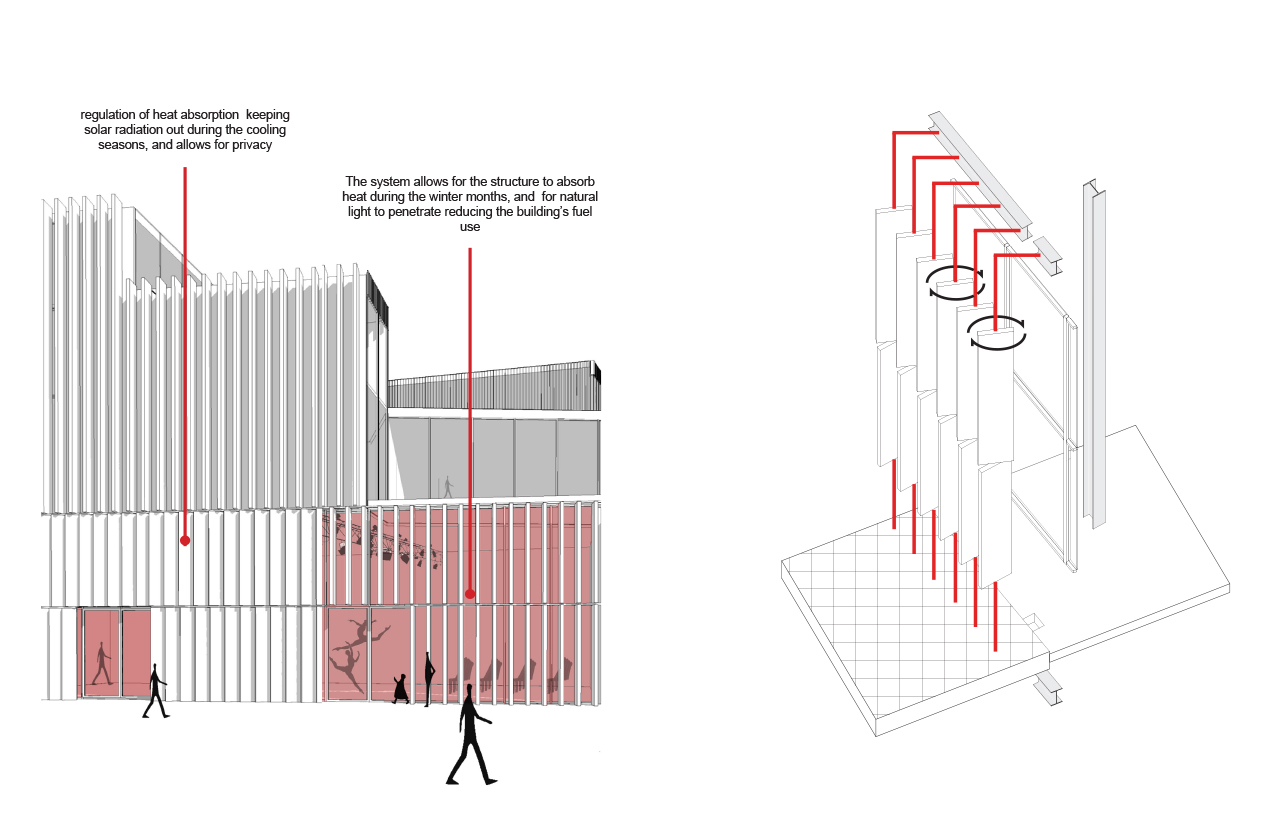 regulation of heat absorption keeping solar radiation out during the cooling seasons, and allows for privacy

The system allows for the structure to absorb heat during the winter months, and for natural light to penetrate reducing the building's fuel use