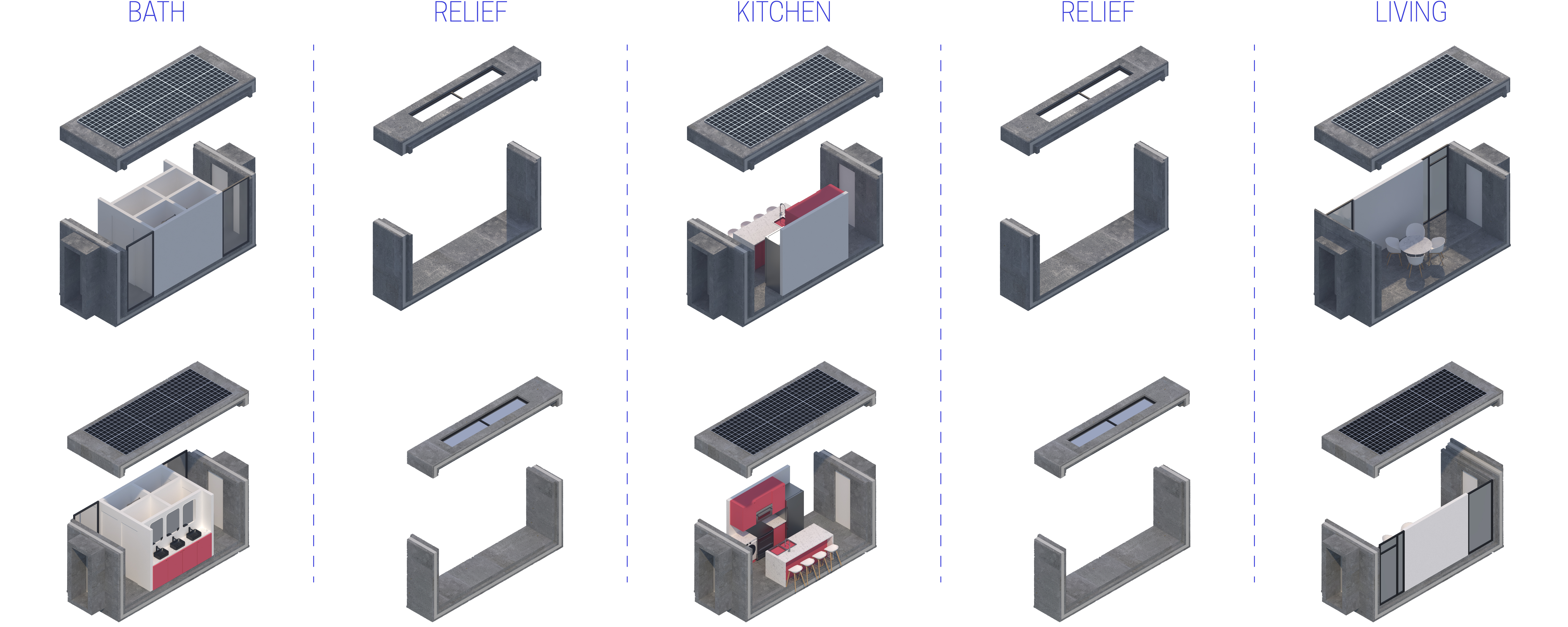 BATH

RELIEF

KITCHEN

RELIEF

LIVING