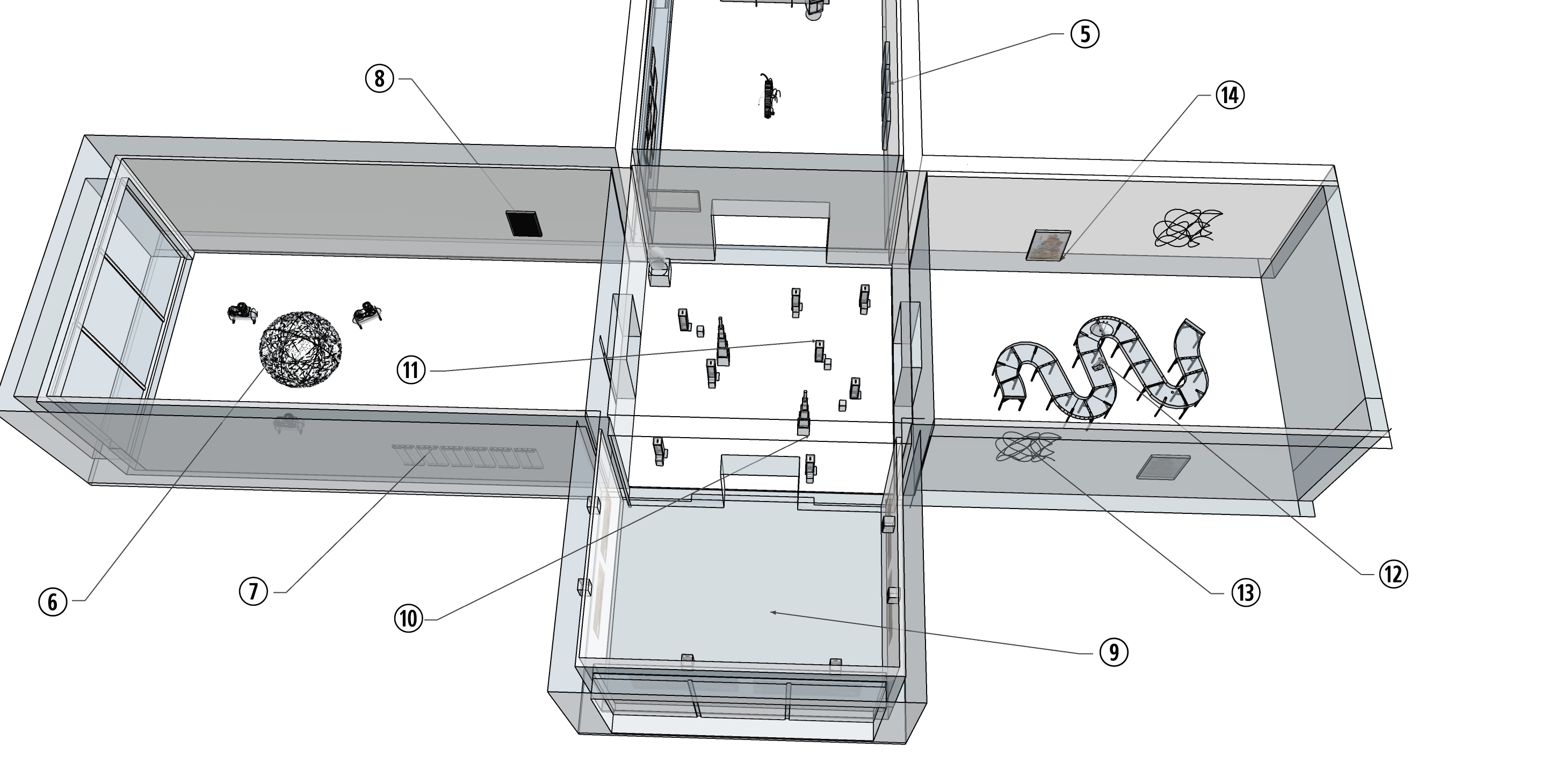 5
8
14
11
6
7
10
9
13
12