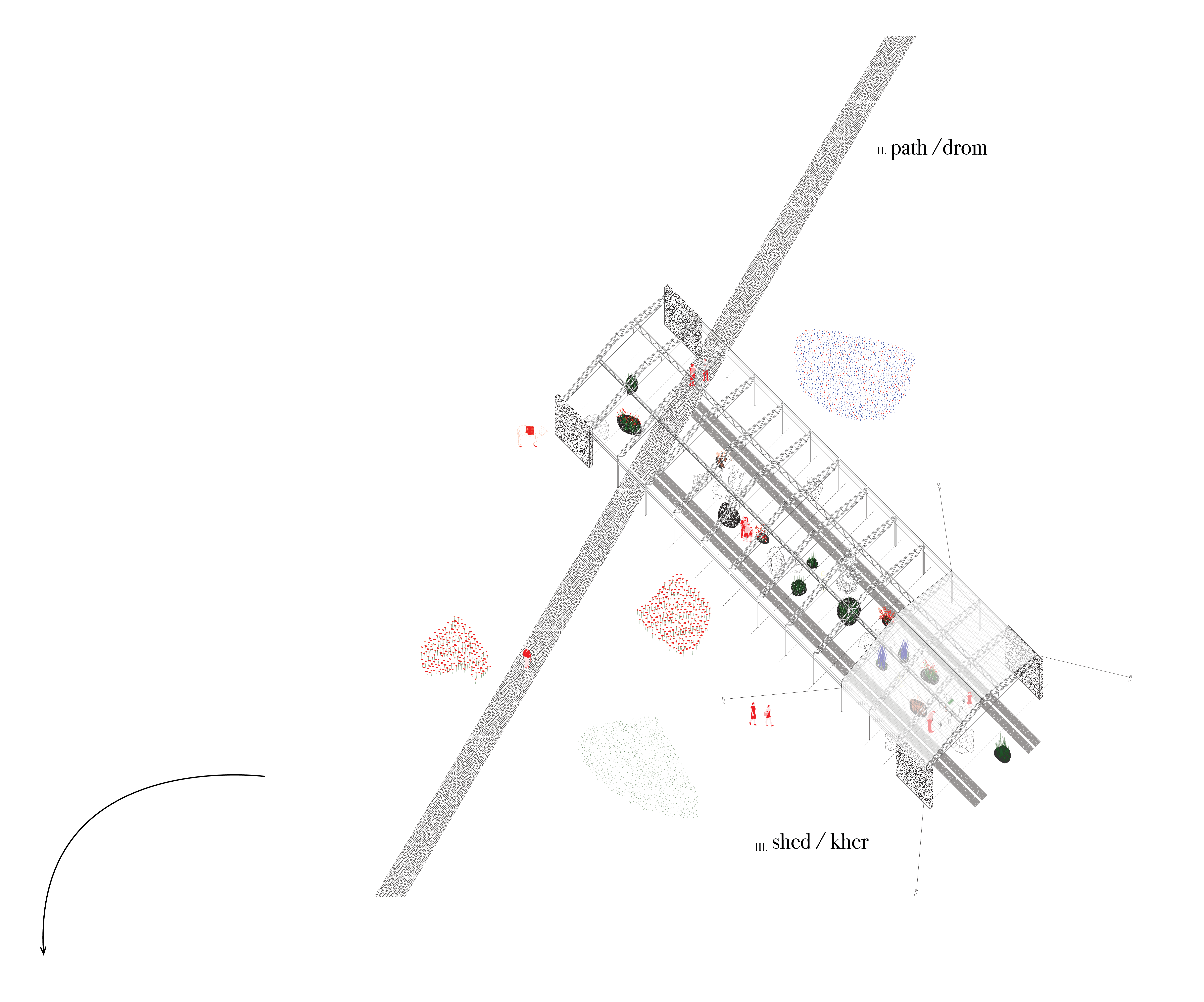 II. path / drom

III. shed / kher