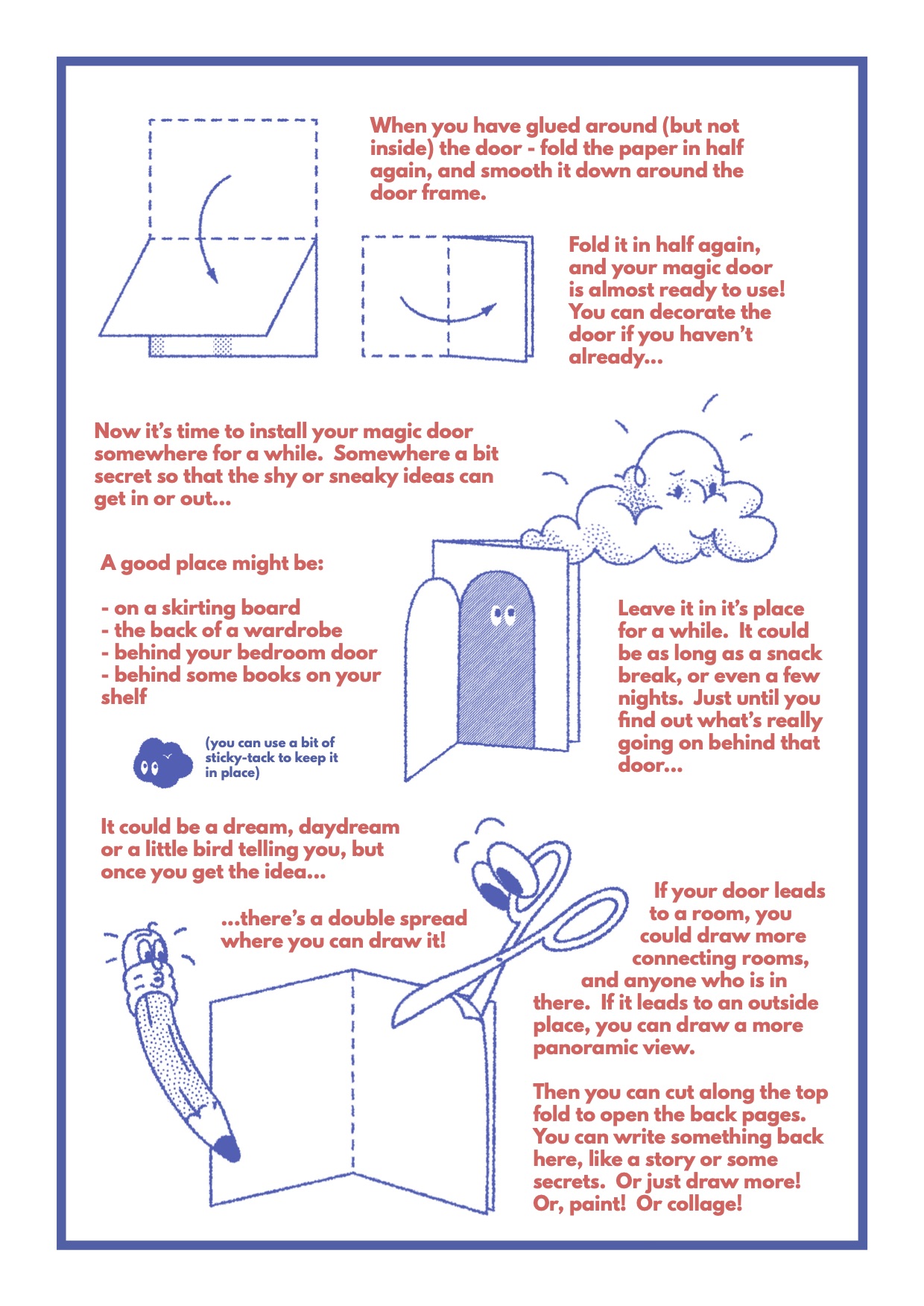 When you have glued around (but not inside) the door - fold the paper in half again, and smooth it down around the door frame.

Fold it in half again, and your magic door is almost ready to use! You can decorate the door if you haven't already...

Now it's time to install your magic door somewhere for a while. Somewhere a bit secret so that the shy or sneaky ideas can get in or out...

A good place might be:

- on a skirting board
- the back of a wardrobe
- behind your bedroom door
- behind some books on your shelf

(you can use a bit of sticky-tack to keep it in place)

Leave it in it's place for a while. It could be as long as a snack break, or even a few nights. Just until you find out what's really going on behind that door...

It could be a dream, daydream or a little bird telling you, but once you get the idea...

...there's a double spread where you can draw it!

If your door leads to a room, you could draw more connecting rooms, and anyone who is in there. If it leads to an outside place, you can draw a more panoramic view.

Then you can cut along the top fold to open the back pages. You can write something back here, like a story or some secrets. Or just draw more! Or, paint! Or collage!