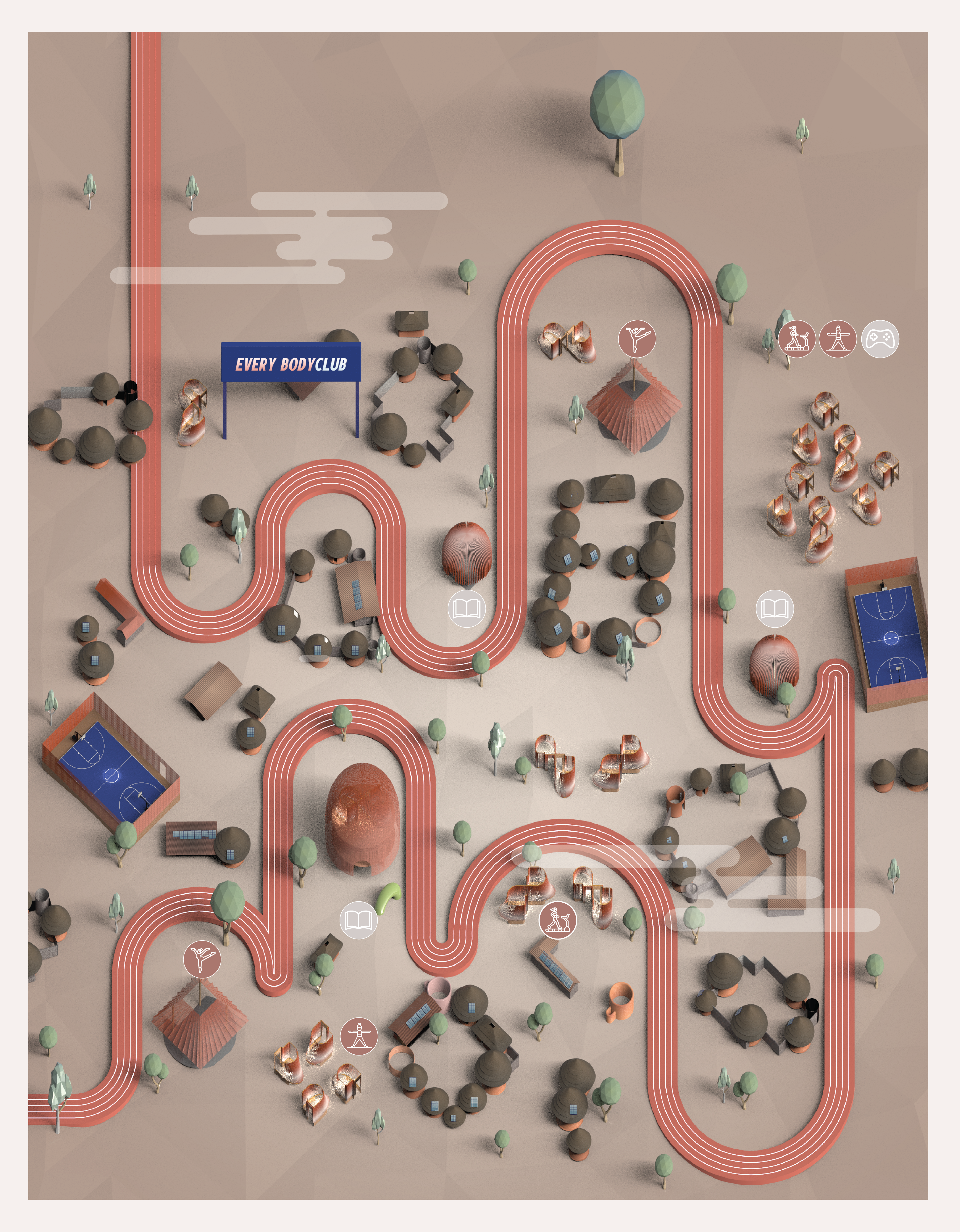 EVERY BODYCLUB