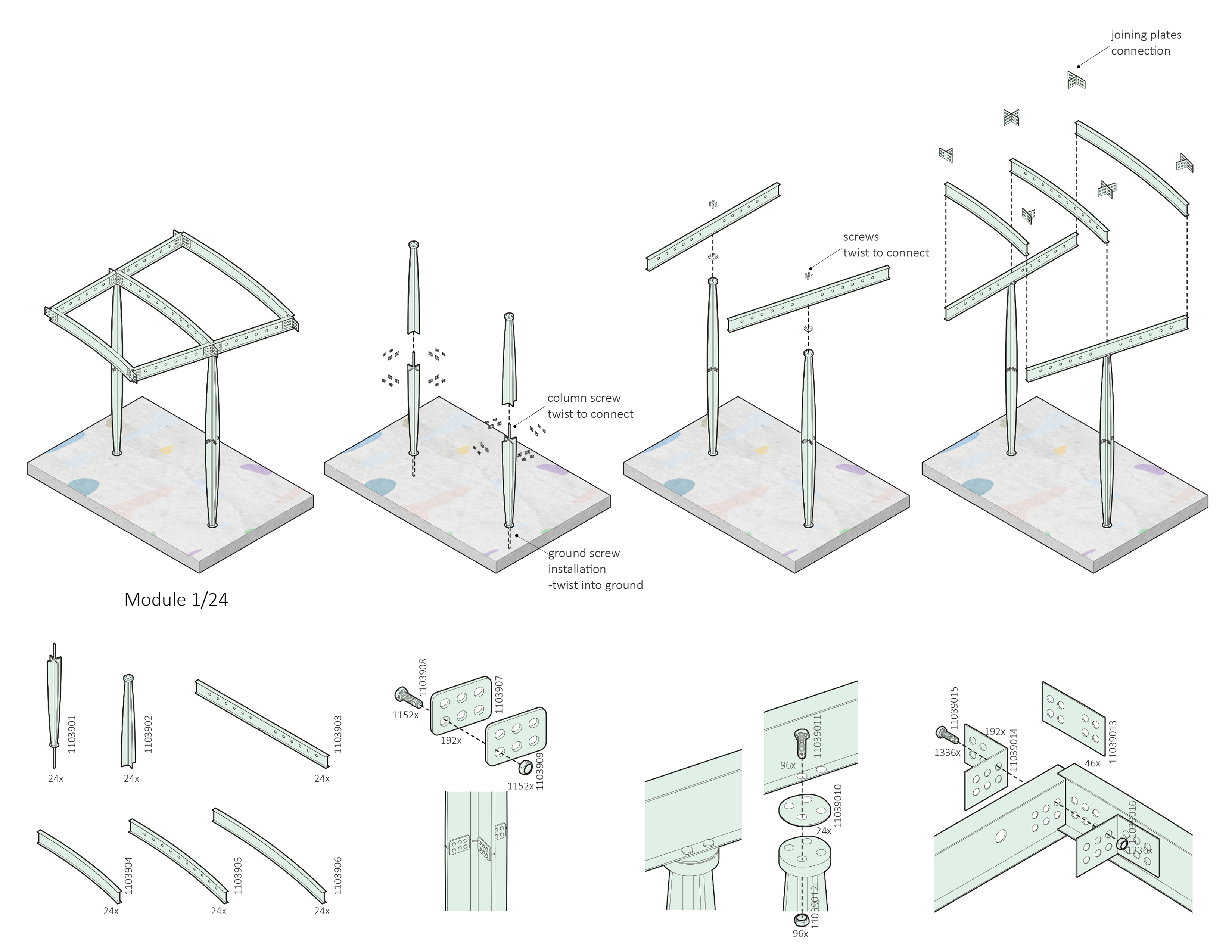 joining plates connection

screws twist to connect

column screw twist to connect

ground screw installation -twist into ground

Module 1/24

1103901
24x

1103902
24x

1103903
24x

1103904
24x

1103905
24x

1103906
24x

1103908
1152x

1103907
192x

1103909
1152x

11039011
96x

11039010
24x

11039012
96x

11039015
1336x

192x
11039014

11039013
46x

11039016
1336x