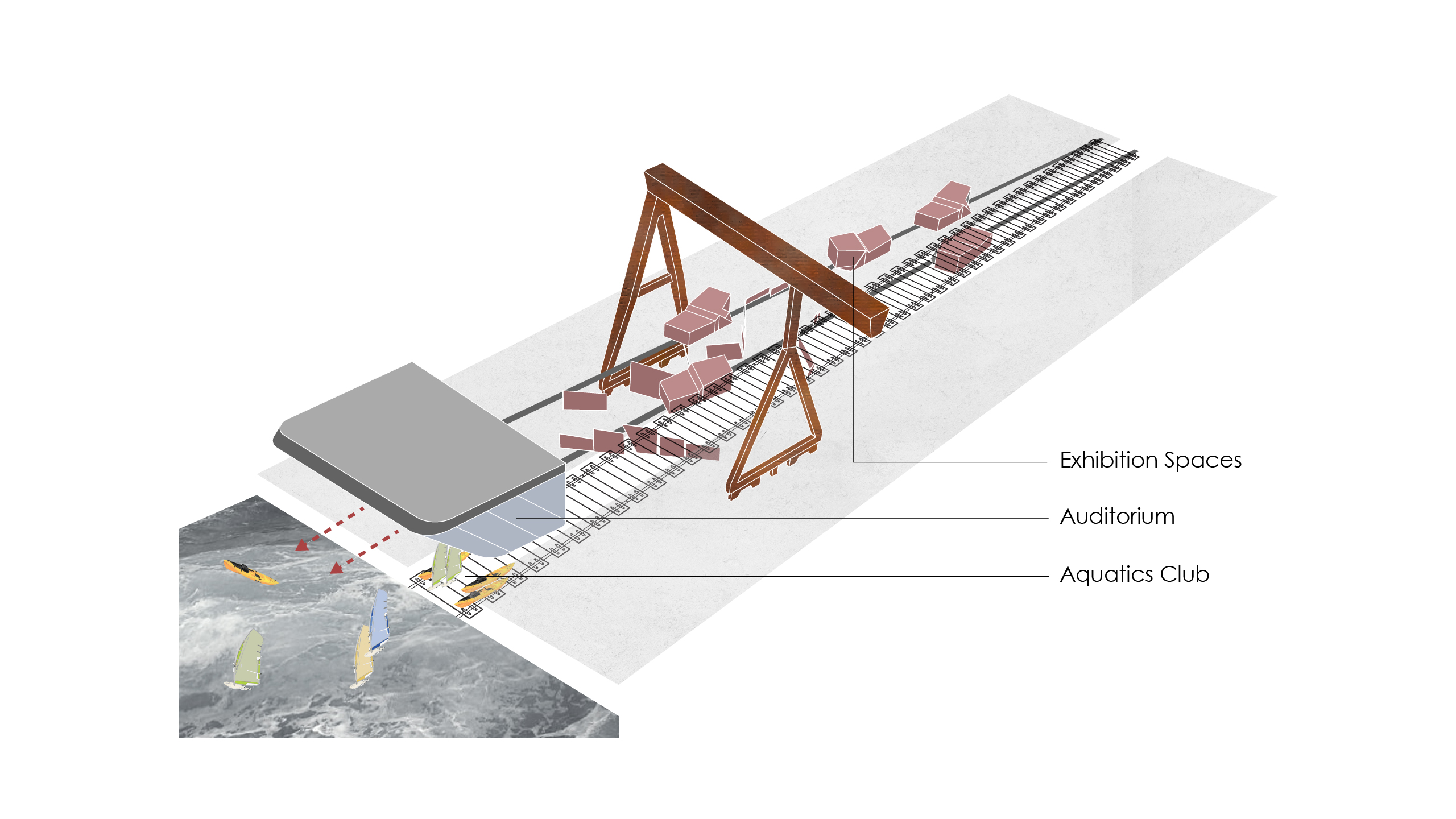 Exhibition Spaces

Auditorium

Aquatics Club