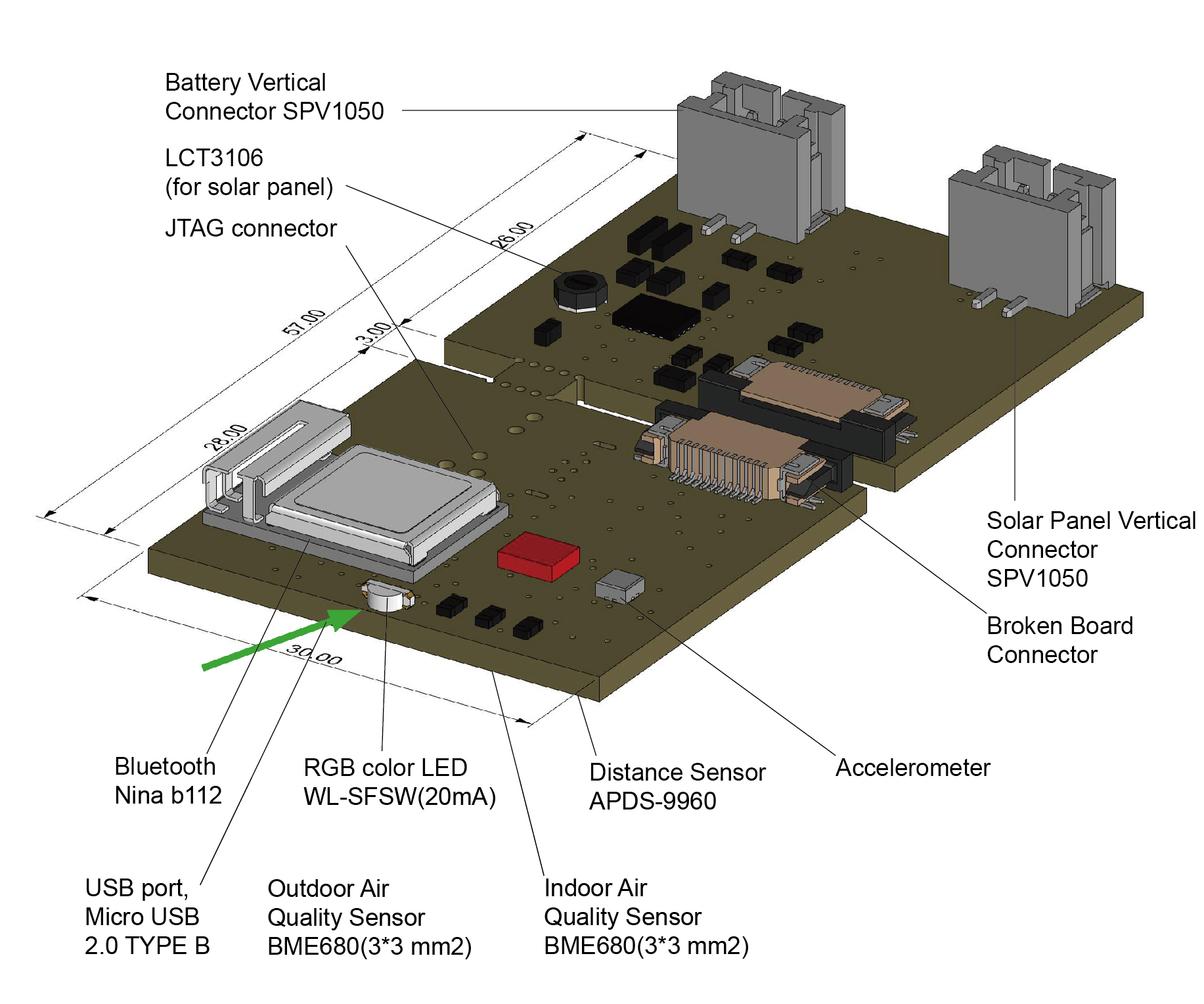 Battery Vertical Connector SPV1050

LCT3106 (for solar panel)

JTAG connector

26.00

57.00

3.00

28.00

30.00

Solar Panel Vertical Connector SPV1050

Broken Board Connector

Bluetooth Nina b112

RGB color LED WL-SFSW(20mA)

Distance Sensor APDS-9960

Accelerometer

USB port, Micro USB 2.0 TYPE B

Outdoor Air Quality Sensor BME680(3*3 mm2)

Indoor Air Quality Sensor BME680(3*3 mm2)