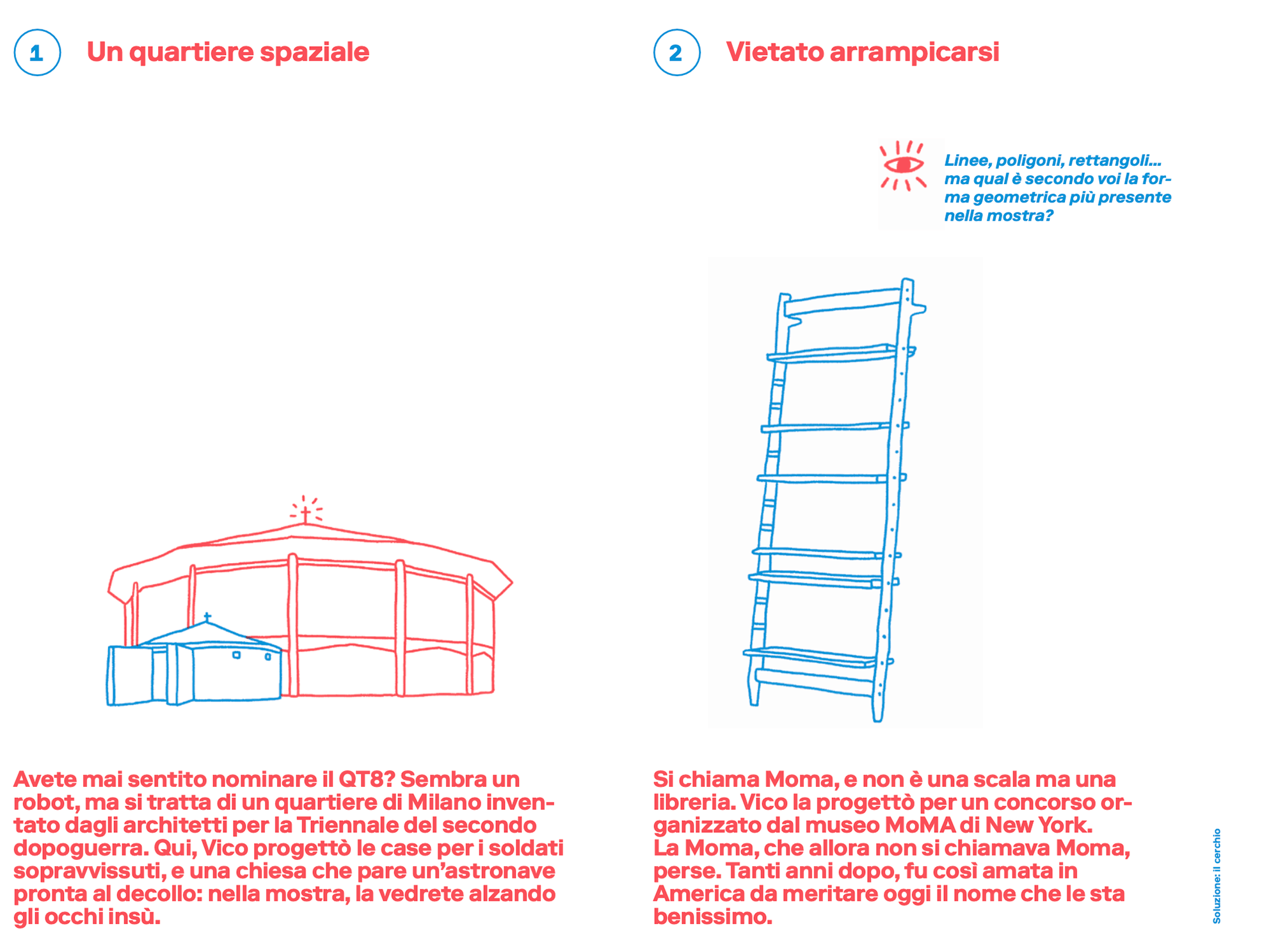 1 Un quartiere spaziale

Avete mai sentito nominare il QT8? Sembra un robot, ma si tratta di un quartiere di Milano inventato dagli architetti per la Triennale del secondo dopoguerra. Qui, Vico progettò le case per i soldati sopravvissuti, e una chiesa che pare un'astronave pronta al decollo: nella mostra, la vedrete alzando gli occhi insù.

2 Vietato arrampicarsi

Linee, poligoni, rettangoli... ma qual è secondo voi la forma geometrica più presente nella mostra?

Si chiama Moma, e non è una scala ma una libreria. Vico la progettò per un concorso organizzato dal museo MoMA di New York. La Moma, che allora non si chiamava Moma, perse. Tanti anni dopo, fu così amata in America da meritare oggi il nome che le sta benissimo.

Soluzione: il cerchio