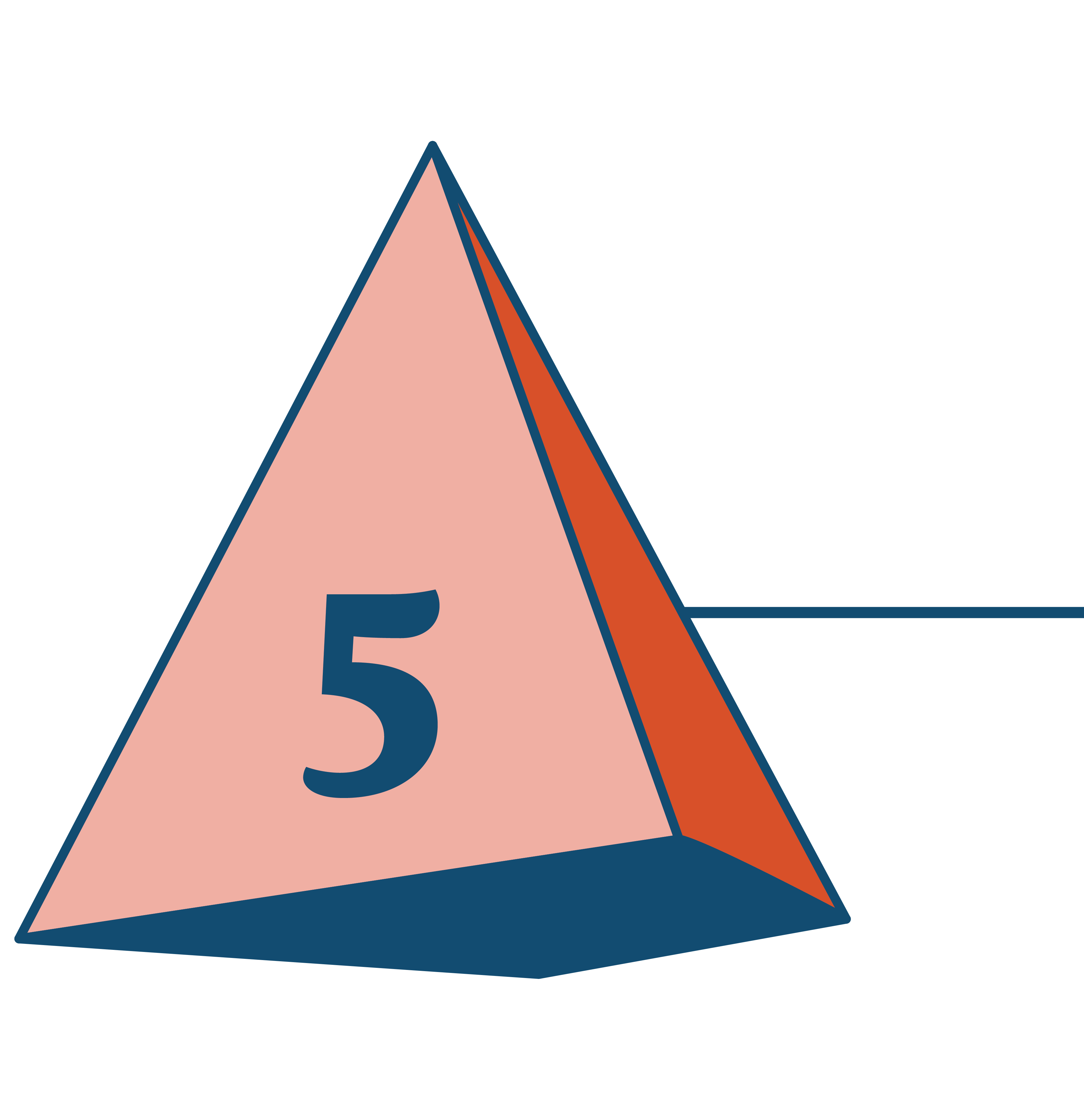 5