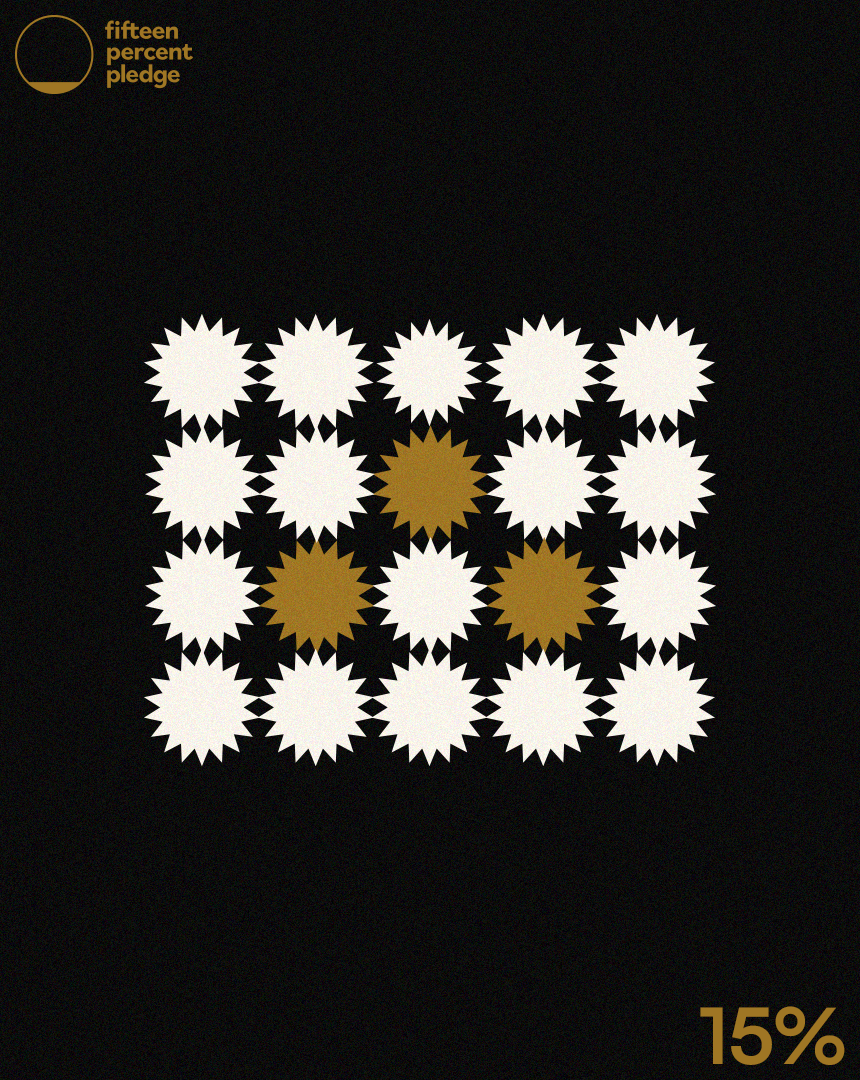 fifteen
percent
pledge

15%