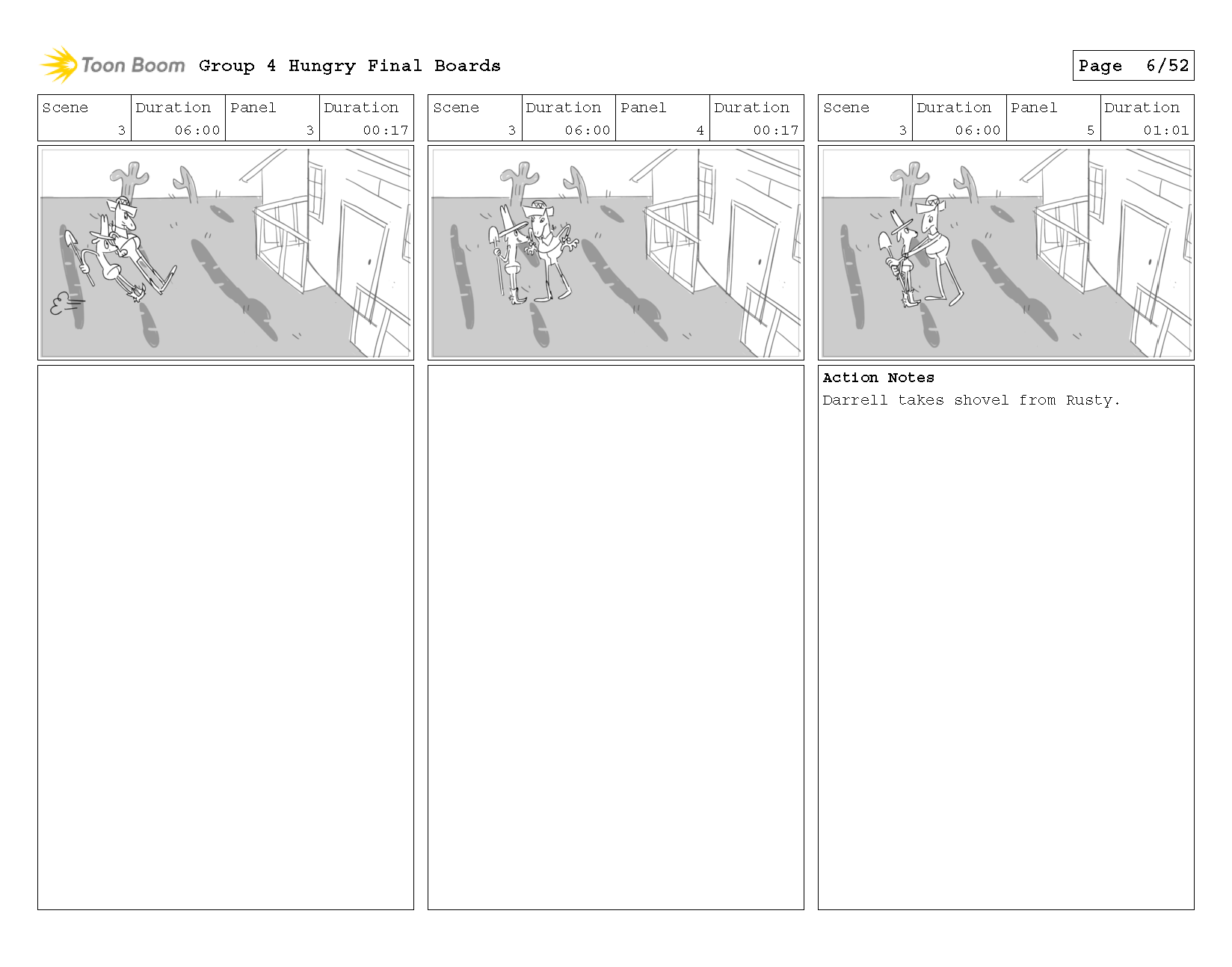 Toon Boom Group 4 Hungry Final Boards

Page 6/52

| Scene | Duration | Panel | Duration |
|---|---|---|---|
| 3 | 06:00 | 3 | 00:17 |

| Scene | Duration | Panel | Duration |
|---|---|---|---|
| 3 | 06:00 | 4 | 00:17 |

| Scene | Duration | Panel | Duration |
|---|---|---|---|
| 3 | 06:00 | 5 | 01:01 |

Action Notes
Darrell takes shovel from Rusty.