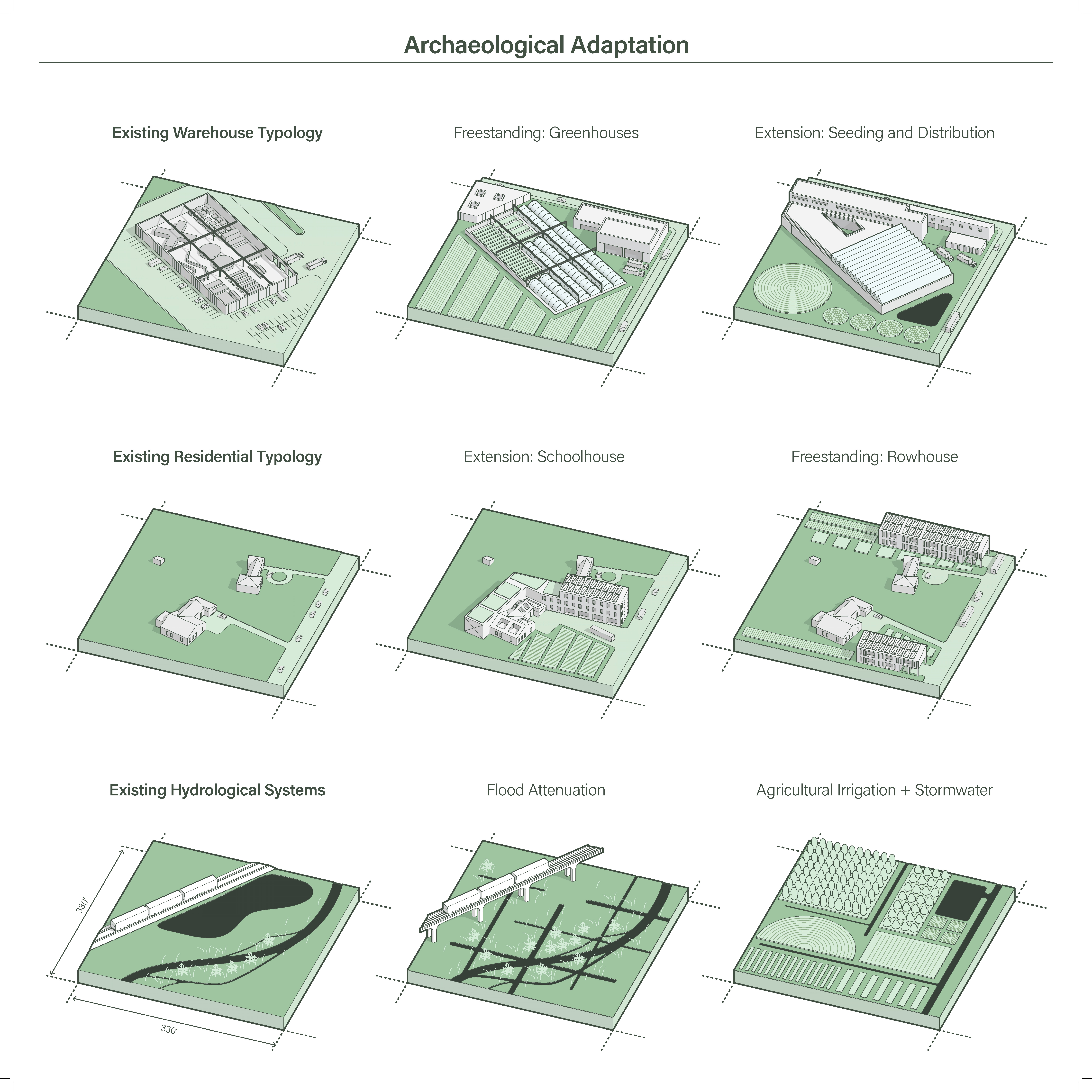 Archaeological Adaptation

Existing Warehouse Typology

Freestanding: Greenhouses

Extension: Seeding and Distribution

Existing Residential Typology

Extension: Schoolhouse

Freestanding: Rowhouse

Existing Hydrological Systems

Flood Attenuation

Agricultural Irrigation + Stormwater

330'

330'