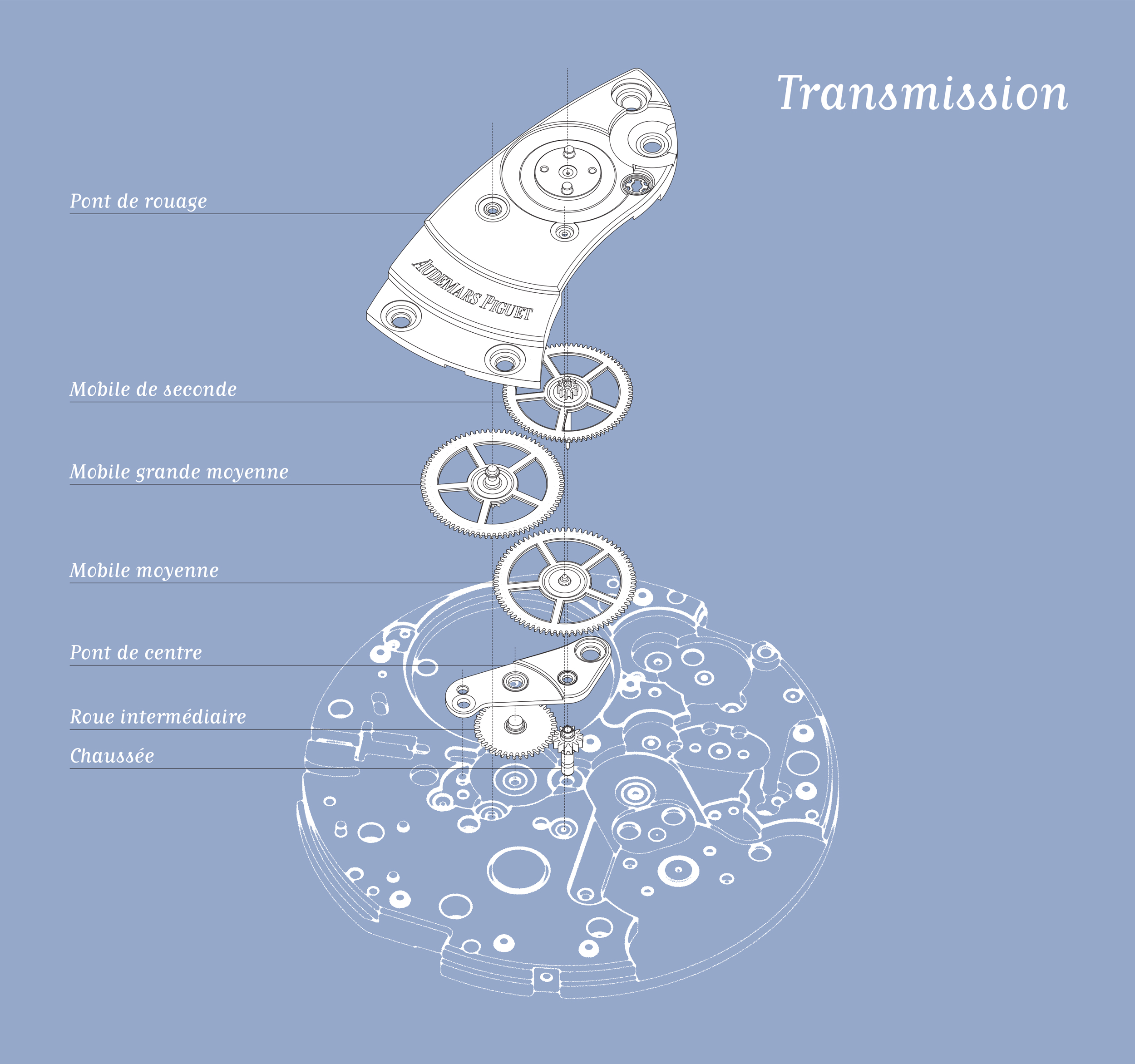 Transmission

Pont de rouage

AUDEMARS PIGUET

Mobile de seconde

Mobile grande moyenne

Mobile moyenne

Pont de centre

Roue intermédiaire

Chaussée