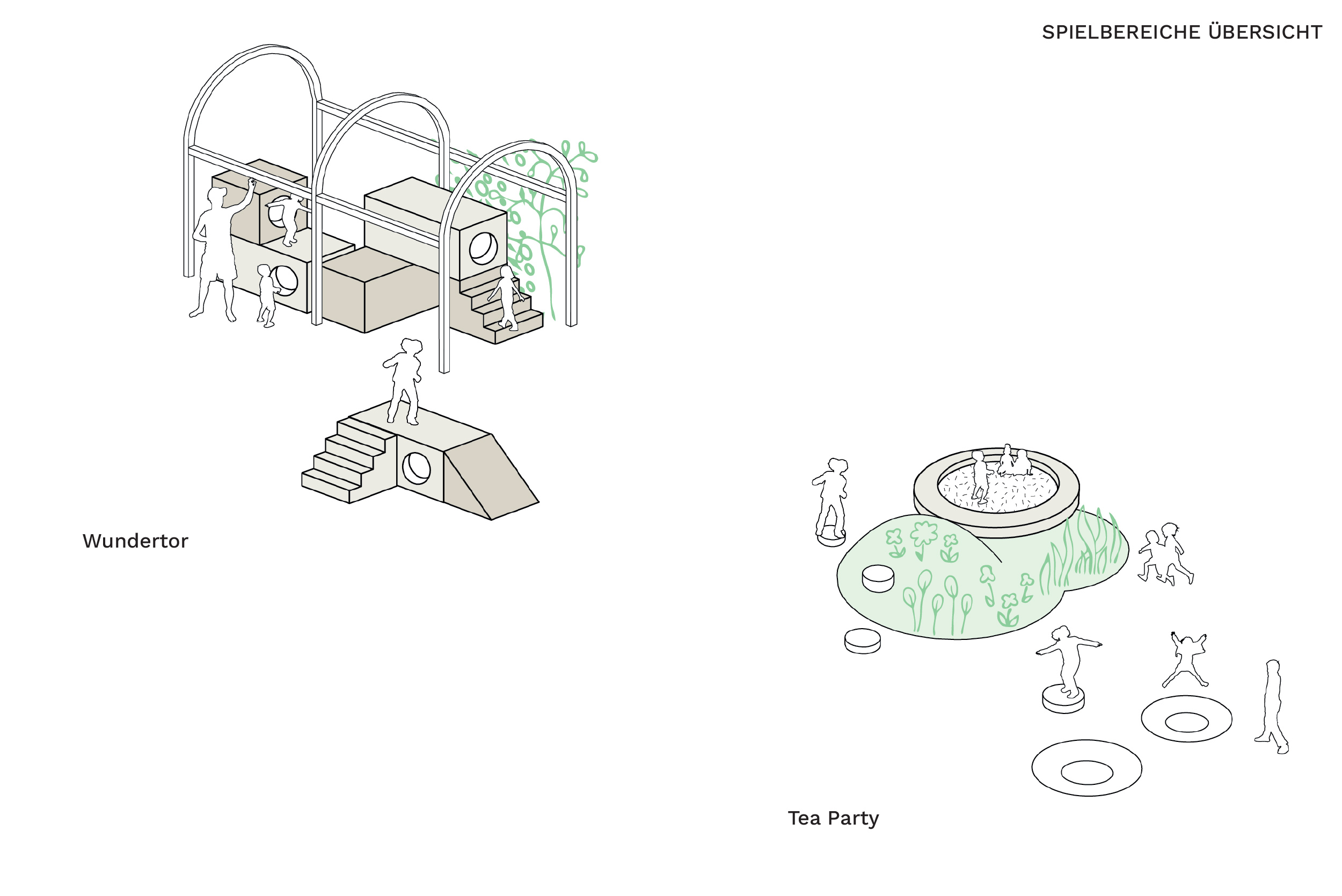 SPIELBEREICHE ÜBERSICHT

Wundertor

Tea Party