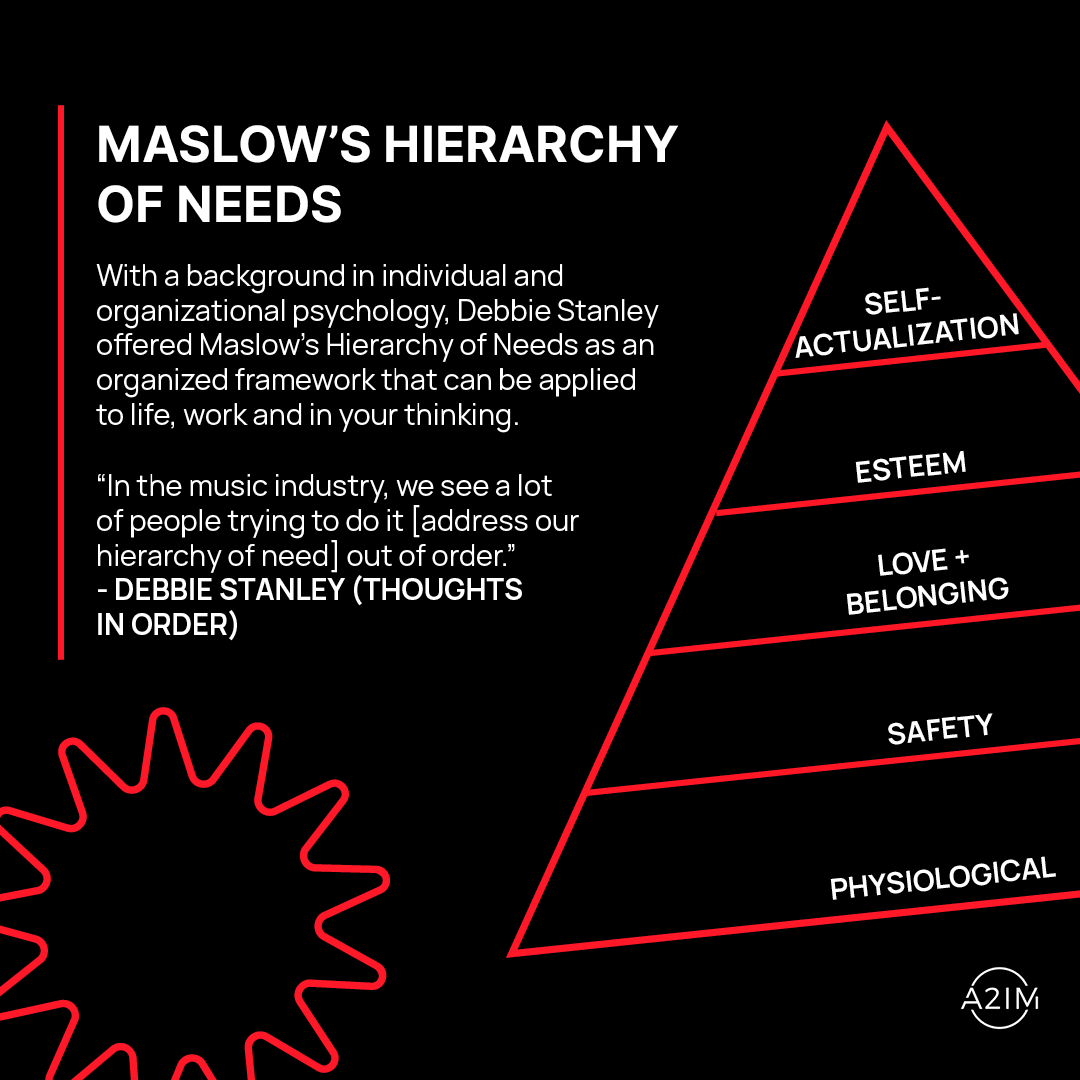 MASLOW'S HIERARCHY OF NEEDS

With a background in individual and organizational psychology, Debbie Stanley offered Maslow's Hierarchy of Needs as an organized framework that can be applied to life, work and in your thinking.

"In the music industry, we see a lot of people trying to do it [address our hierarchy of need] out of order."
- DEBBIE STANLEY (THOUGHTS IN ORDER)

SELF-ACTUALIZATION

ESTEEM

LOVE + BELONGING

SAFETY

PHYSIOLOGICAL

A2IM