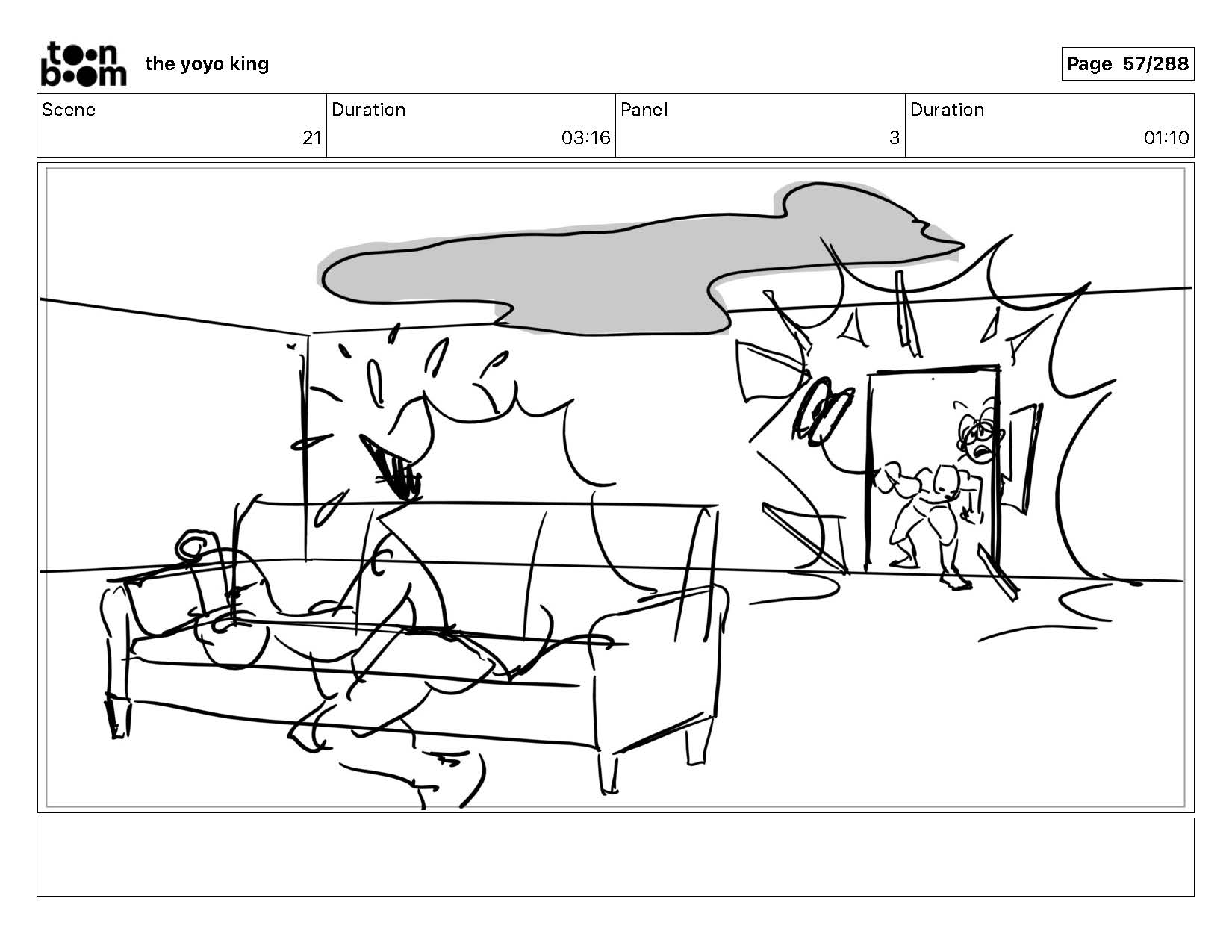 toon boom the yoyo king

Page 57/288

| Scene | Duration | Panel | Duration |
|---|---|---|---|
| 21 | 03:16 | 3 | 01:10 |