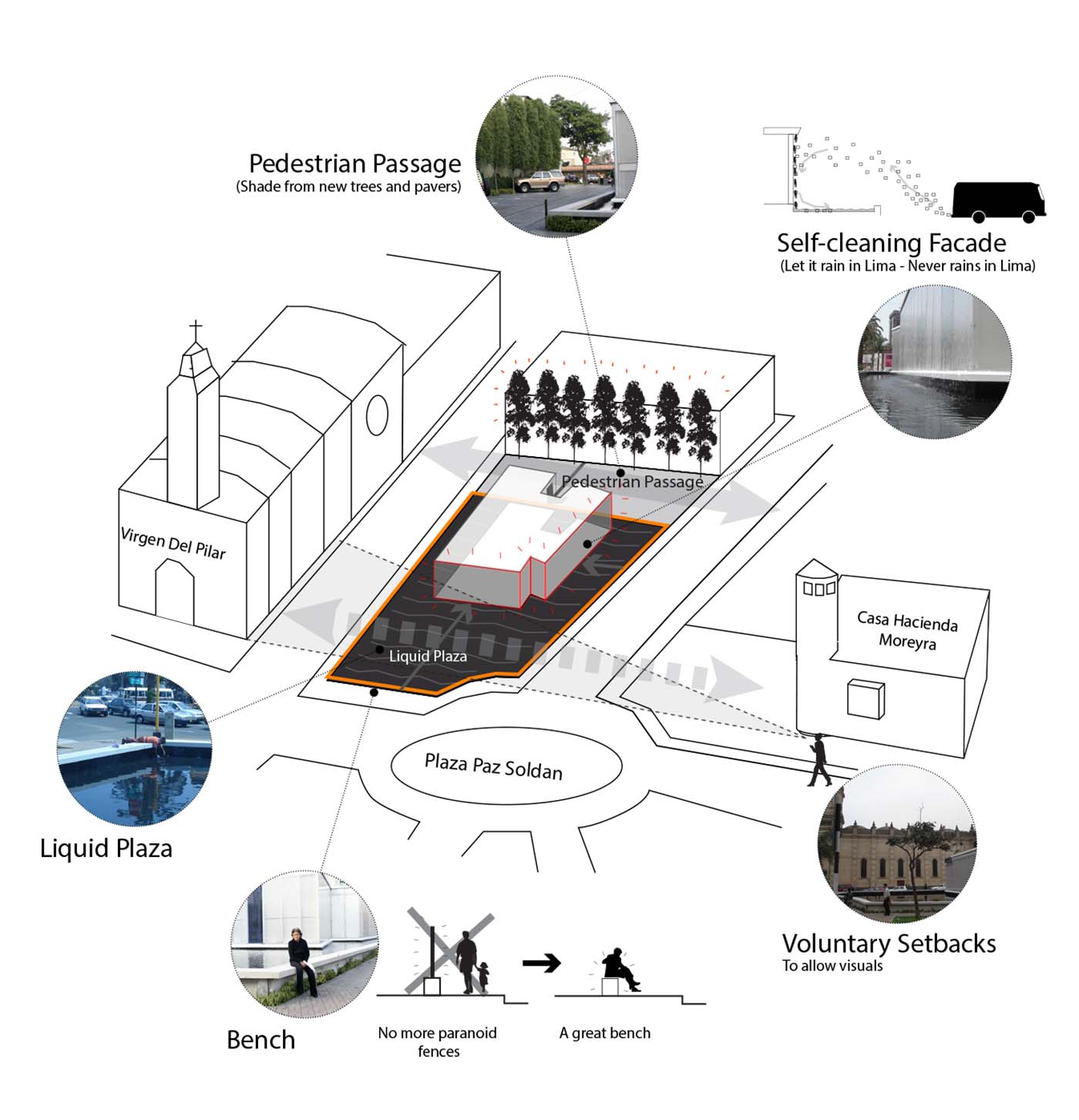 Pedestrian Passage
(Shade from new trees and pavers)

Self-cleaning Facade
(Let it rain in Lima - Never rains in Lima)

Virgen Del Pilar

Pedestrian Passage

Liquid Plaza

Casa Hacienda Moreyra

Plaza Paz Soldan

Liquid Plaza

Voluntary Setbacks
To allow visuals

Bench

No more paranoid fences

A great bench