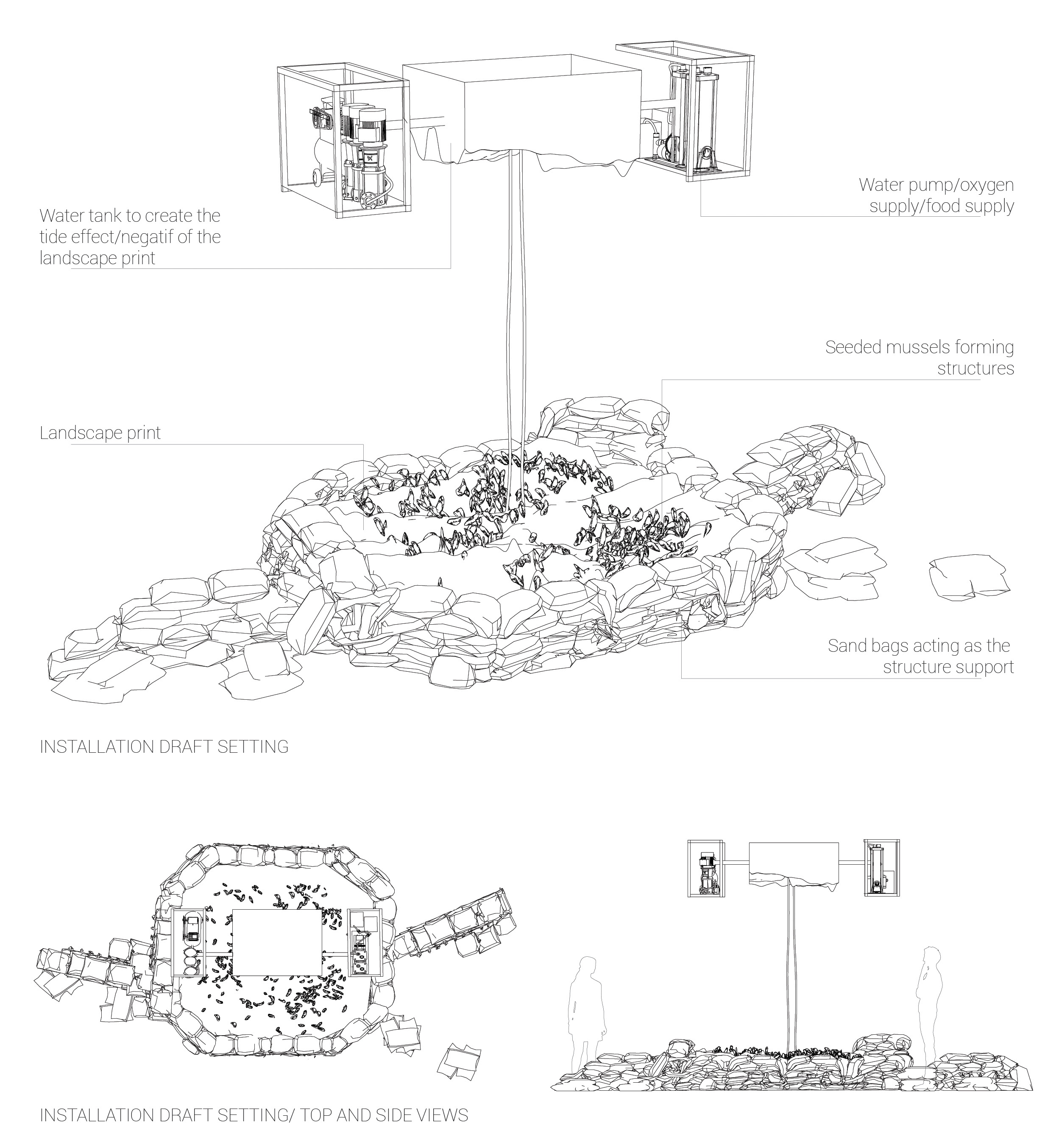 Water pump/oxygen supply/food supply

Water tank to create the tide effect/negatif of the landscape print

Seeded mussels forming structures

Landscape print

Sand bags acting as the structure support

INSTALLATION DRAFT SETTING

INSTALLATION DRAFT SETTING/ TOP AND SIDE VIEWS