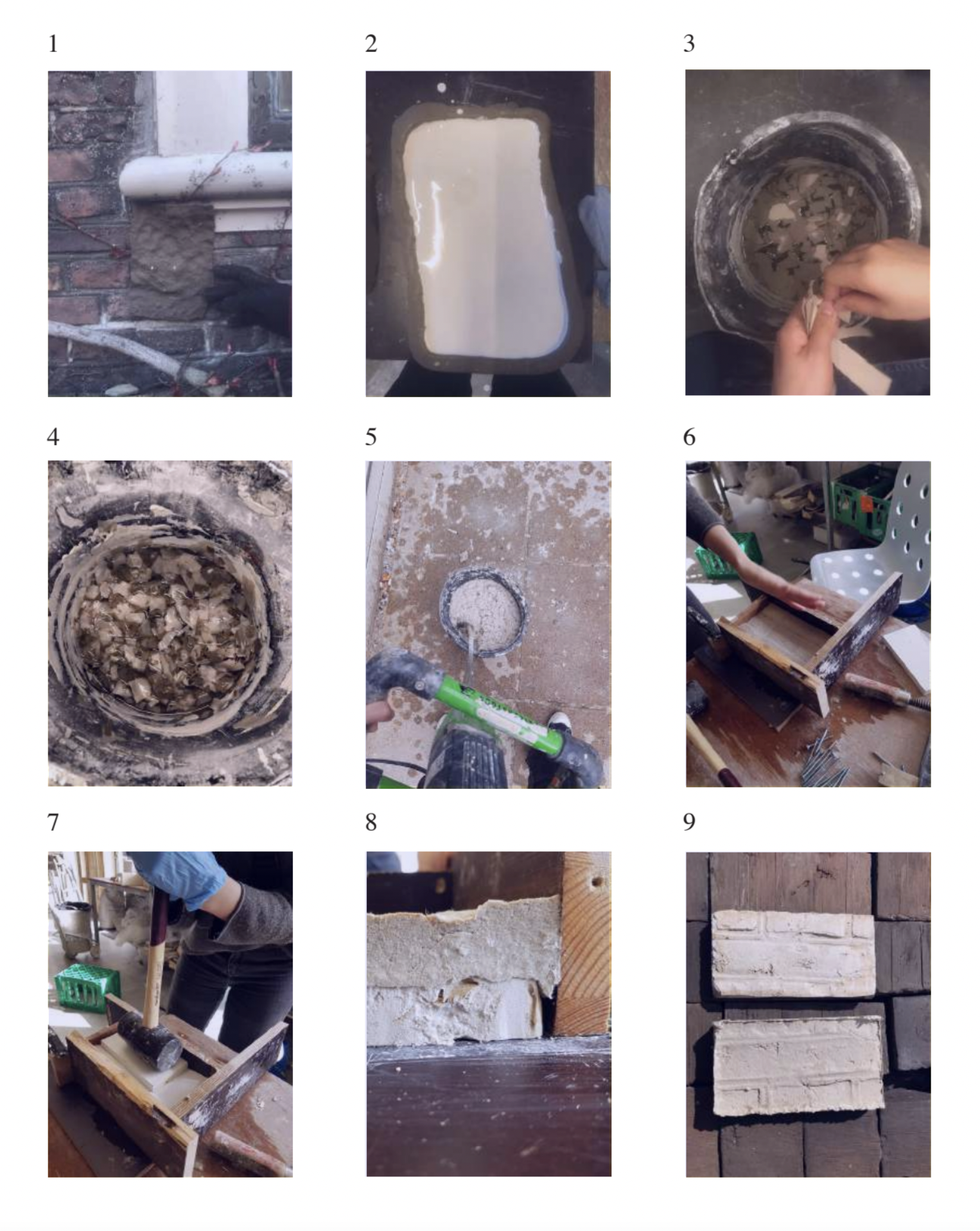 1

2

3

4

5

6

7

8

9