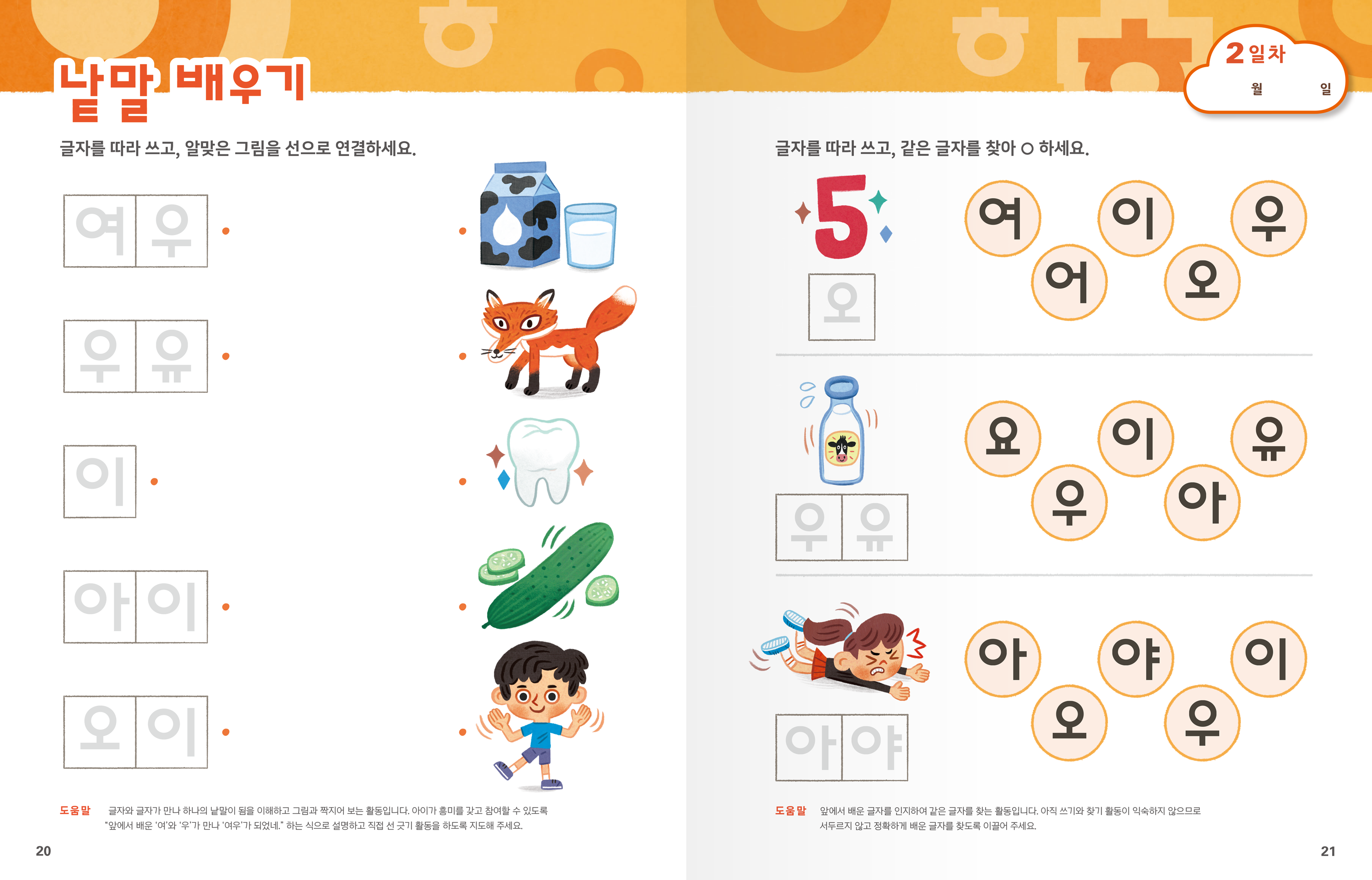 낱말 배우기

글자를 따라 쓰고, 알맞은 그림을 선으로 연결하세요.

여우

우유

이

아이

오이

도움말 글자와 글자가 만나 하나의 낱말이 됨을 이해하고 그림과 짝지어 보는 활동입니다. 아이가 흥미를 갖고 참여할 수 있도록 "앞에서 배운 '여'와 '우'가 만나 '여우'가 되었네." 하는 식으로 설명하고 직접 선 긋기 활동을 하도록 지도해 주세요.

20

2 일차
월 일

글자를 따라 쓰고, 같은 글자를 찾아 ○ 하세요.

5

오

여 이 우
어 오

우유

요 이 유
우 아

아야

아 야 이
오 우

도움말 앞에서 배운 글자를 인지하여 같은 글자를 찾는 활동입니다. 아직 쓰기와 찾기 활동이 익숙하지 않으므로 서두르지 않고 정확하게 배운 글자를 찾도록 이끌어 주세요.

21