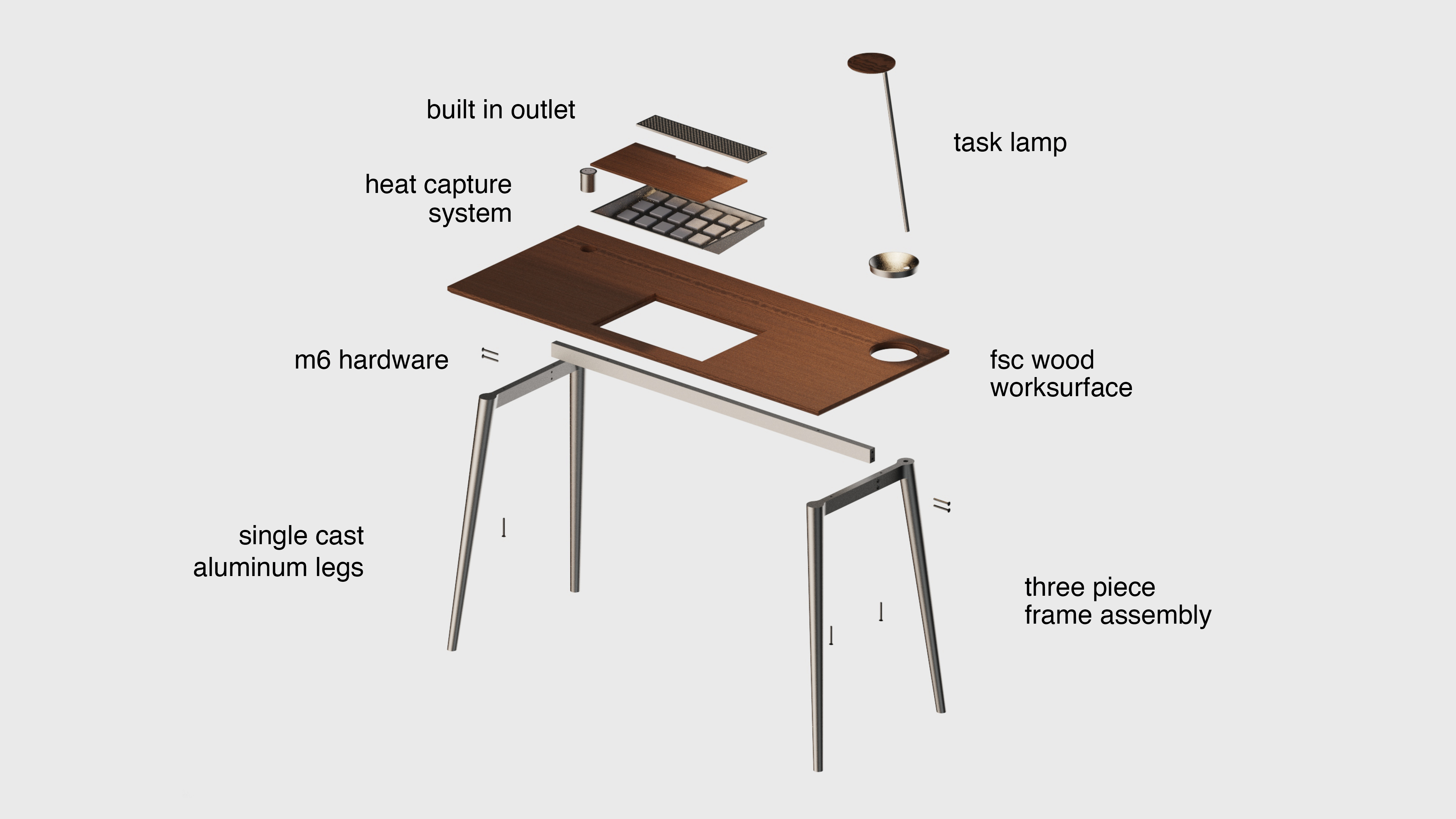 built in outlet

task lamp

heat capture system

m6 hardware

fsc wood worksurface

single cast aluminum legs

three piece frame assembly