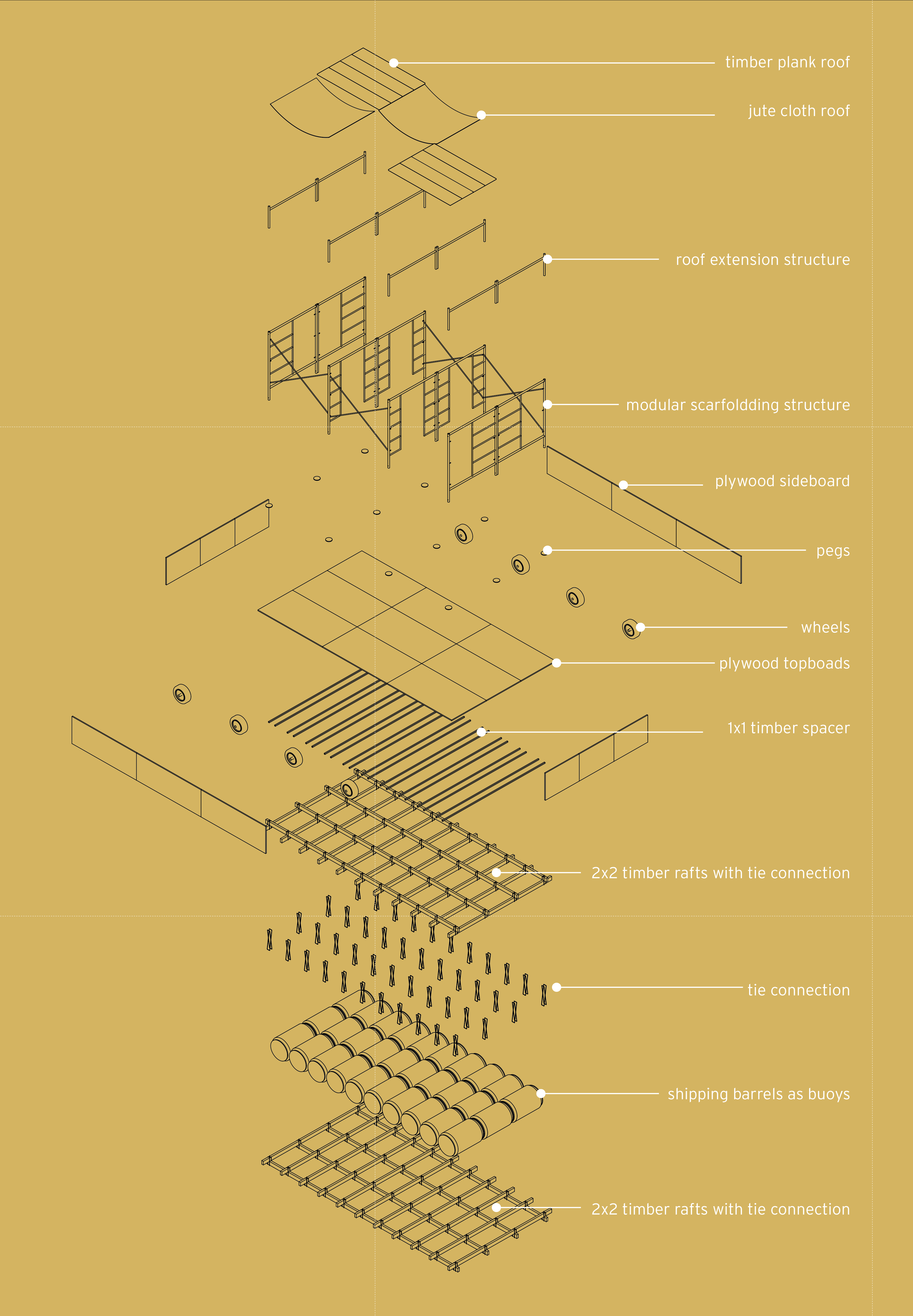 timber plank roof

jute cloth roof

roof extension structure

modular scarfoldding structure

plywood sideboard

pegs

wheels

plywood topboads

1x1 timber spacer

2x2 timber rafts with tie connection

tie connection

shipping barrels as buoys

2x2 timber rafts with tie connection