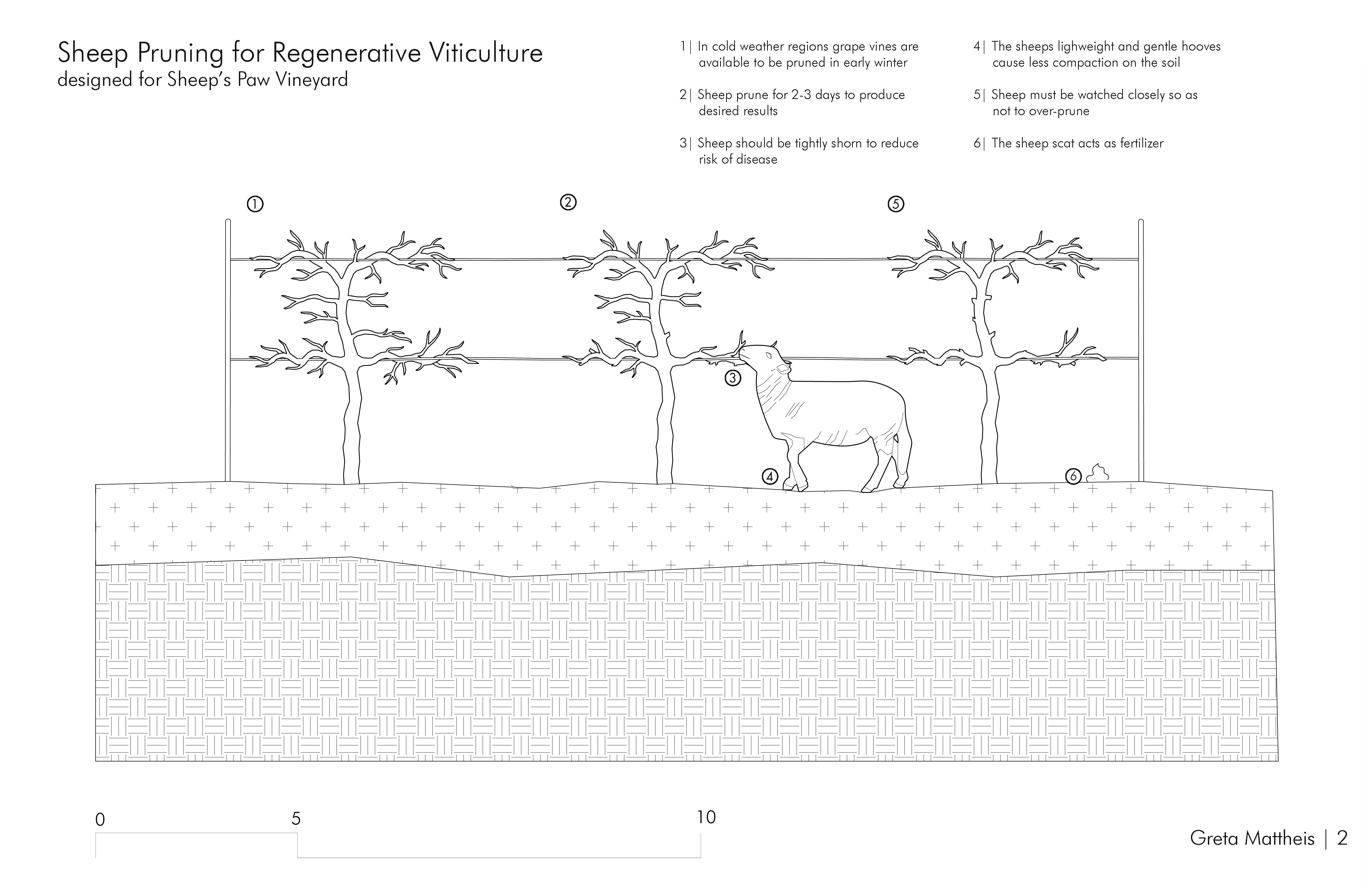 Sheep Pruning for Regenerative Viticulture
designed for Sheep's Paw Vineyard

1| In cold weather regions grape vines are available to be pruned in early winter

2| Sheep prune for 2-3 days to produce desired results

3| Sheep should be tightly shorn to reduce risk of disease

4| The sheeps lighweight and gentle hooves cause less compaction on the soil

5| Sheep must be watched closely so as not to over-prune

6| The sheep scat acts as fertilizer

①

②

⑤

③

④

⑥

0
5
10

Greta Mattheis | 2