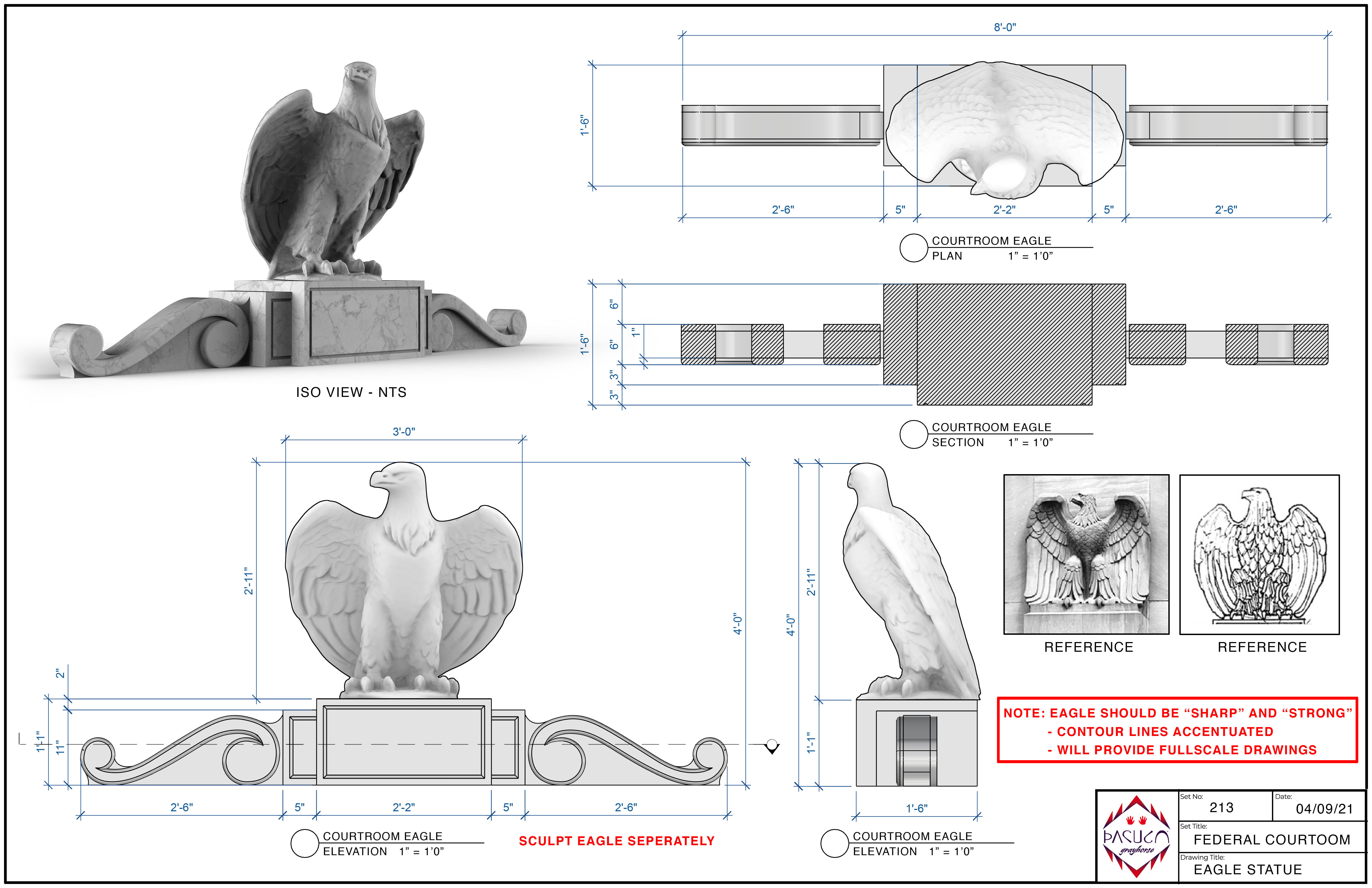 ISO VIEW - NTS

8'-0"

1'-6"

2'-6"

5"

2'-2"

5"

2'-6"

COURTROOM EAGLE
PLAN 1" = 1'0"

1'-6"

6"

6"

1"

3"

3"

COURTROOM EAGLE
SECTION 1" = 1'0"

3'-0"

2'-11"

4'-0"

2"

1'-1"

11"

2'-6"

5"

2'-2"

5"

2'-6"

COURTROOM EAGLE
ELEVATION 1" = 1'0"

SCULPT EAGLE SEPERATELY

4'-0"

2'-11"

1'-1"

1'-6"

COURTROOM EAGLE
ELEVATION 1" = 1'0"

REFERENCE

REFERENCE

NOTE: EAGLE SHOULD BE "SHARP" AND "STRONG"
- CONTOUR LINES ACCENTUATED
- WILL PROVIDE FULLSCALE DRAWINGS

PASUCA grayhorse

Set No: 213

Date: 04/09/21

Set Title: FEDERAL COURTOOM

Drawing Title: EAGLE STATUE