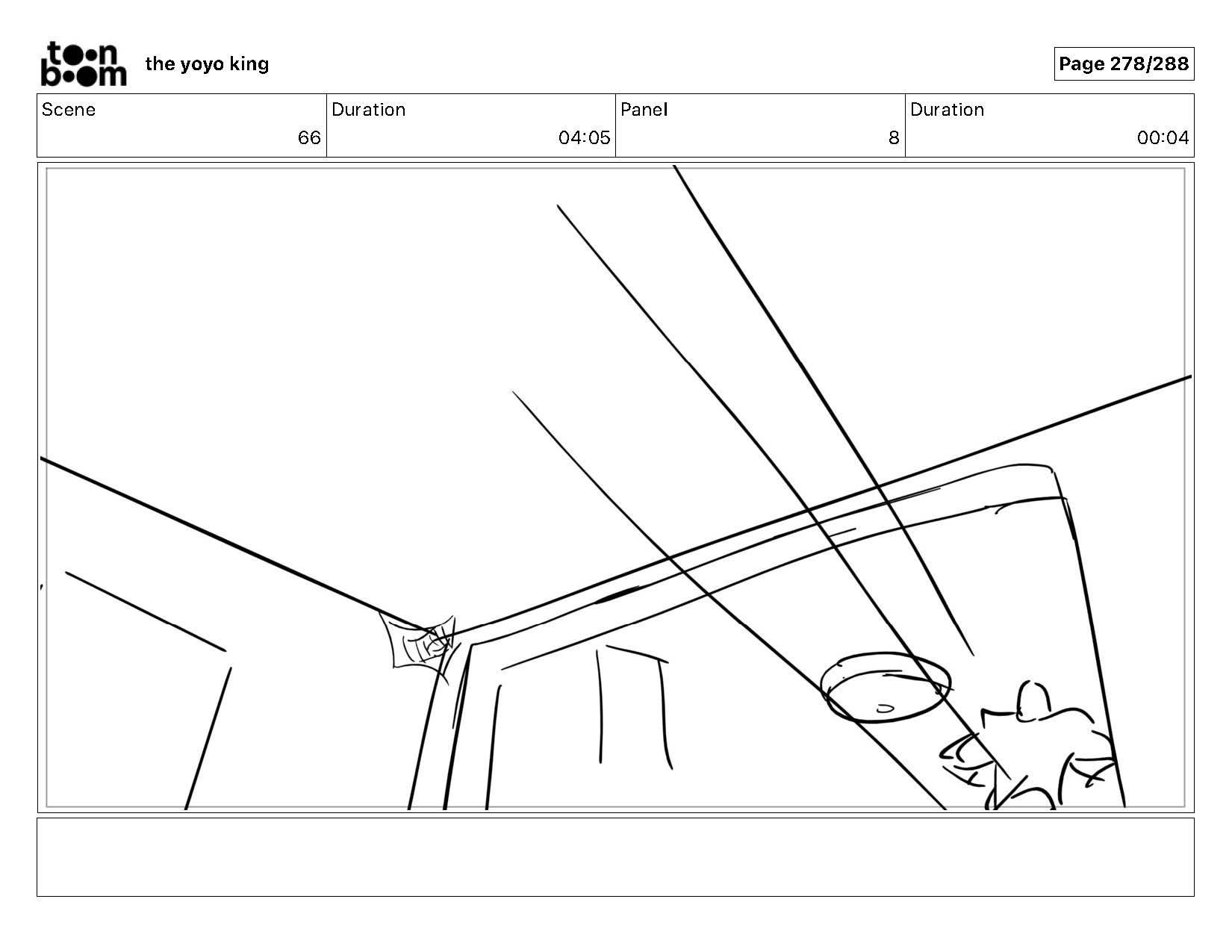 toon boom the yoyo king

Page 278/288

| Scene | Duration | Panel | Duration |
|---|---|---|---|
| 66 | 04:05 | 8 | 00:04 |