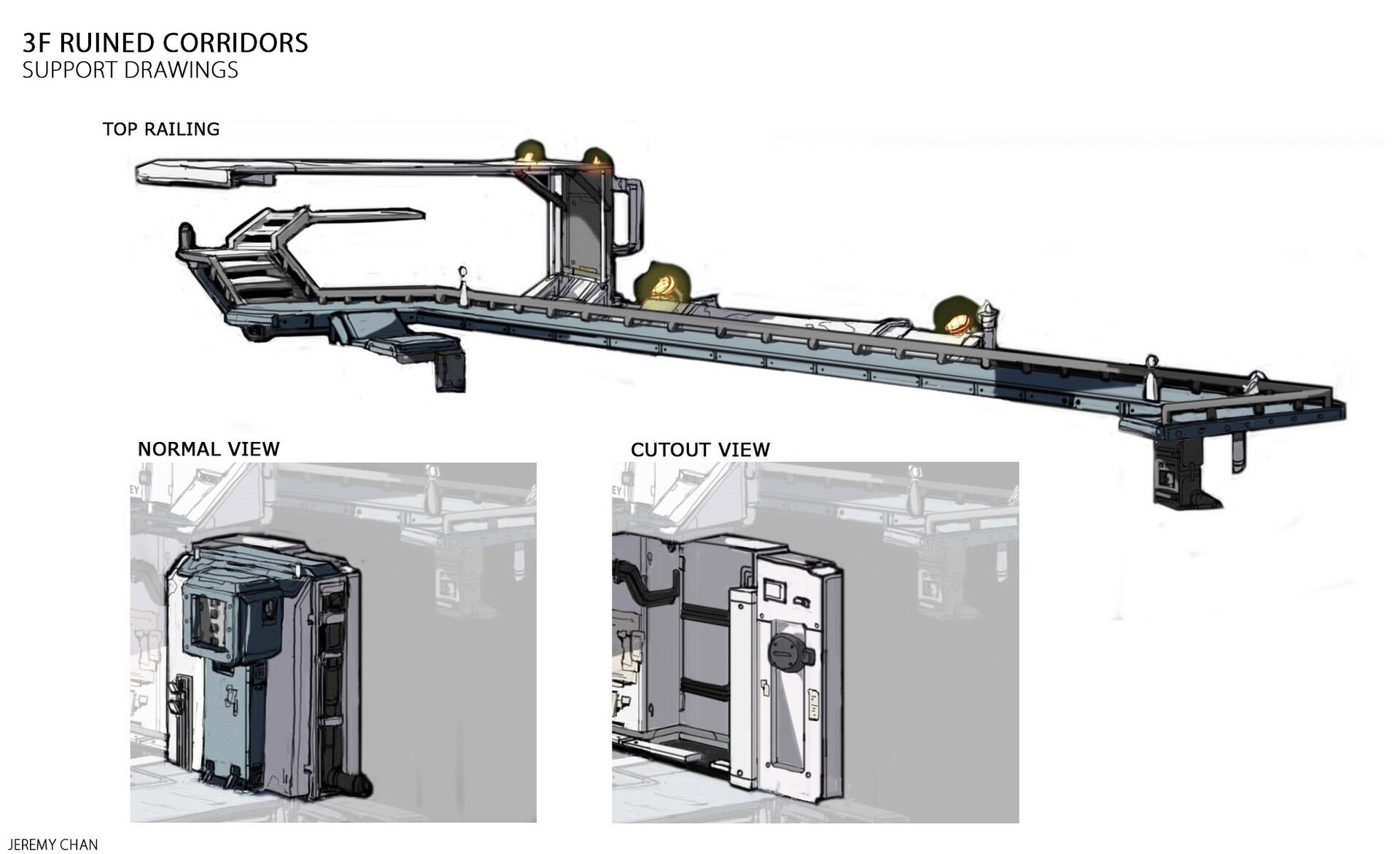 3F RUINED CORRIDORS
SUPPORT DRAWINGS

TOP RAILING

NORMAL VIEW

CUTOUT VIEW

JEREMY CHAN