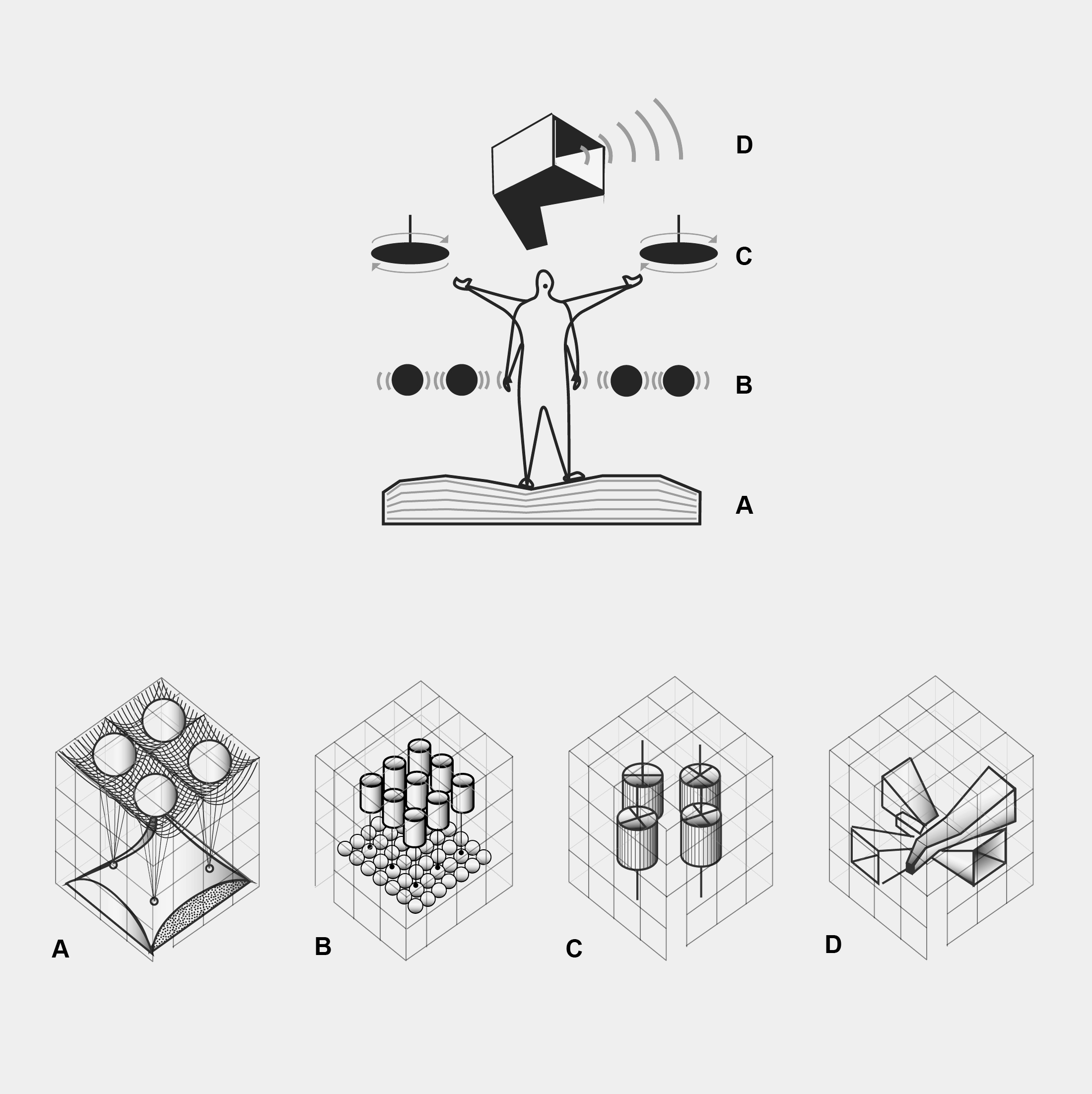 D

C

B

A

A

B

C

D