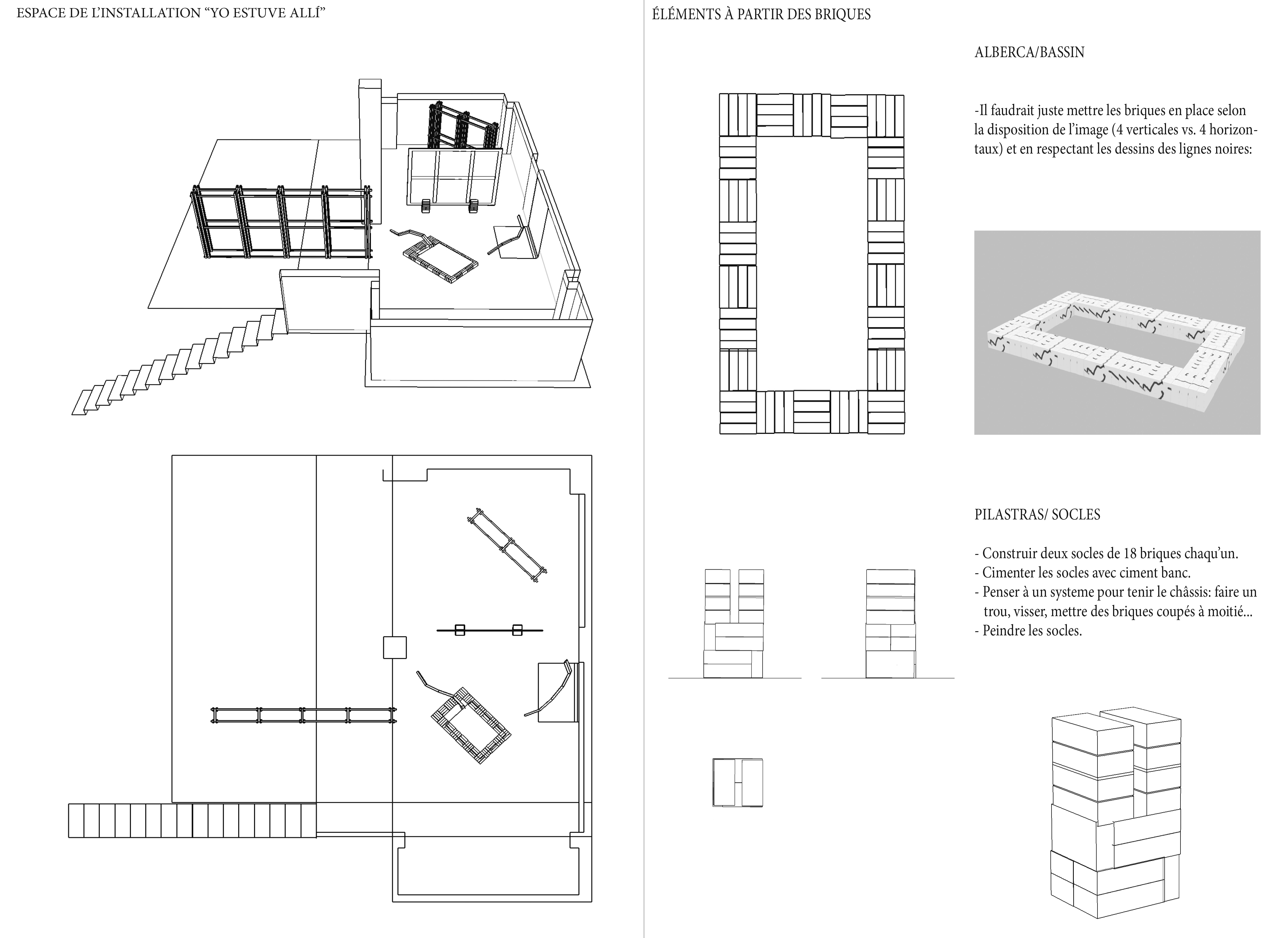 ESPACE DE L'INSTALLATION "YO ESTUVE ALLÍ"

ÉLÉMENTS À PARTIR DES BRIQUES

ALBERCA/BASSIN

-Il faudrait juste mettre les briques en place selon la disposition de l'image (4 verticales vs. 4 horizontaux) et en respectant les dessins des lignes noires:

PILASTRAS/ SOCLES

- Construir deux socles de 18 briques chaqu'un.
- Cimenter les socles avec ciment banc.
- Penser à un systeme pour tenir le châssis: faire un trou, visser, mettre des briques coupés à moitié...
- Peindre les socles.