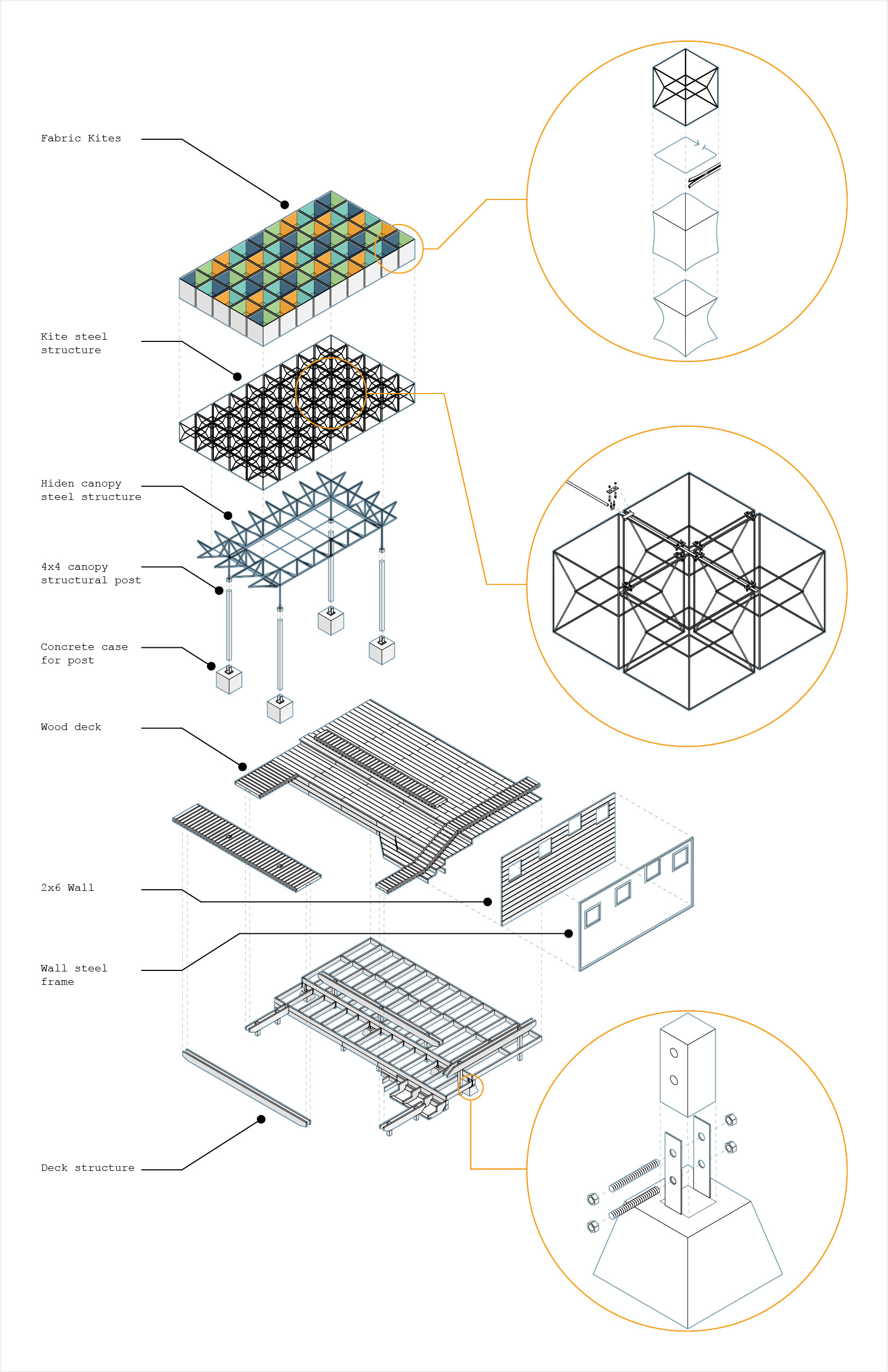 Fabric Kites

Kite steel structure

Hiden canopy steel structure

4x4 canopy structural post

Concrete case for post

Wood deck

2x6 Wall

Wall steel frame

Deck structure