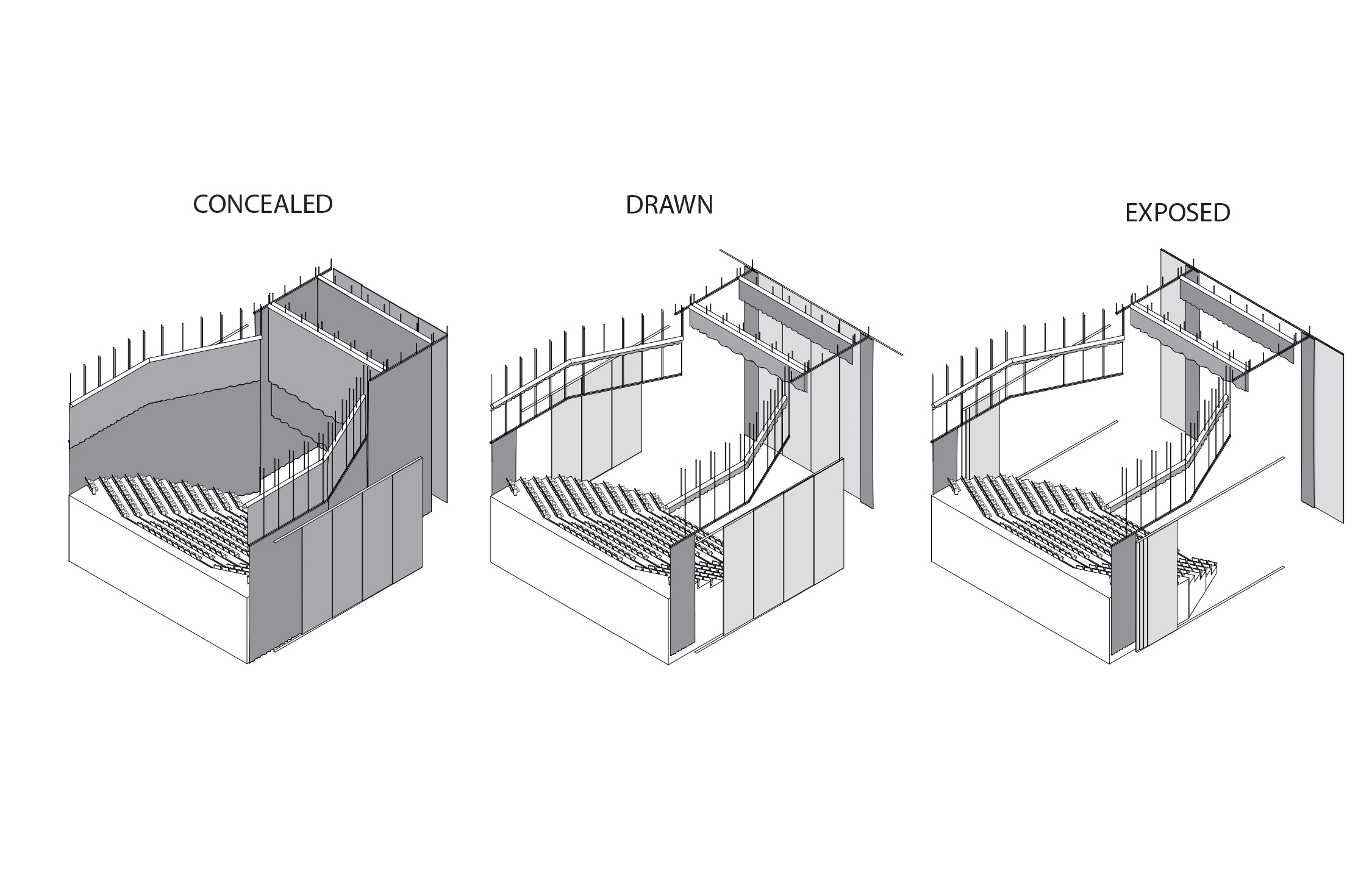 CONCEALED

DRAWN

EXPOSED