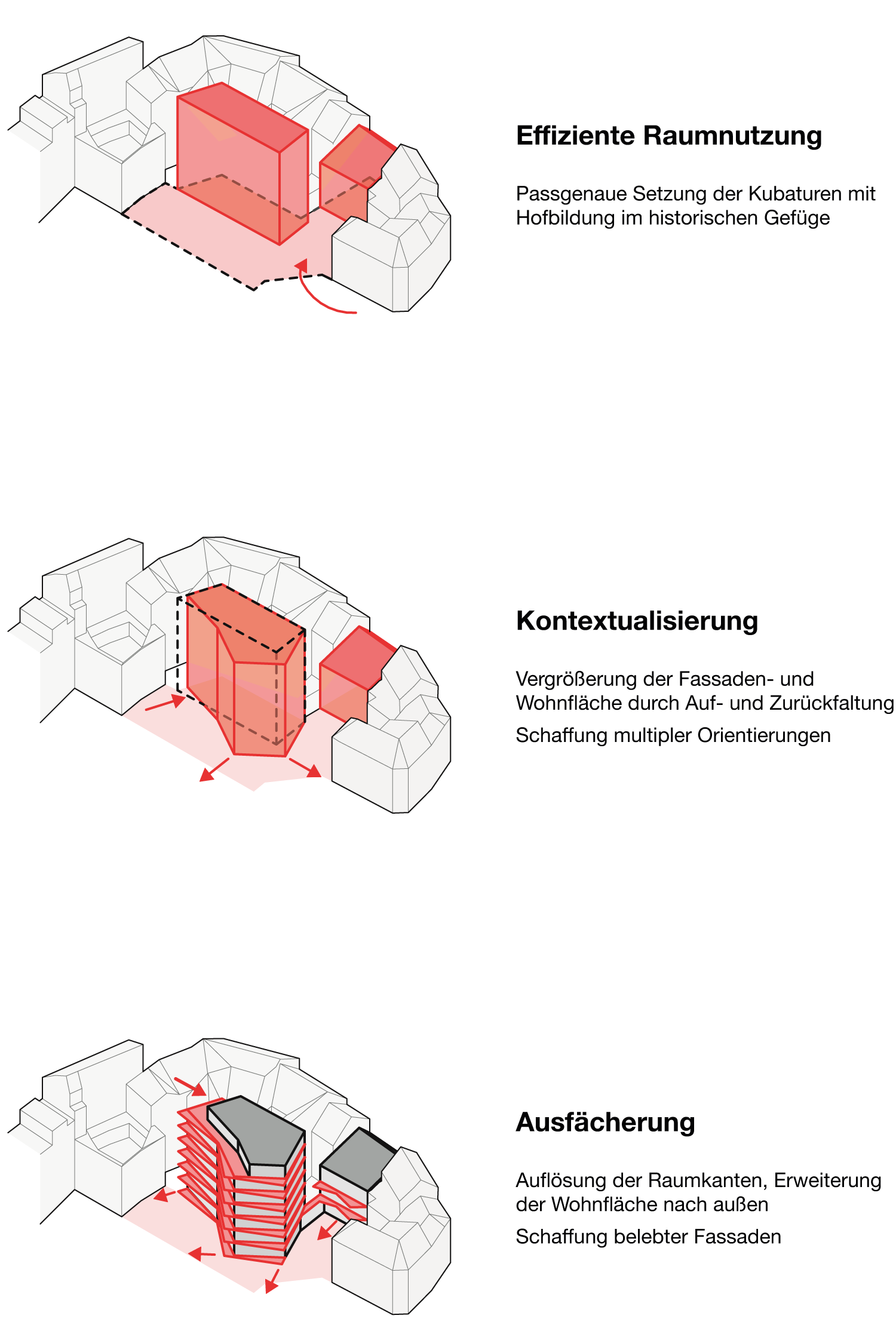 Effiziente Raumnutzung

Passgenaue Setzung der Kubaturen mit Hofbildung im historischen Gefüge

Kontextualisierung

Vergrößerung der Fassaden- und Wohnfläche durch Auf- und Zurückfaltung

Schaffung multipler Orientierungen

Ausfächerung

Auflösung der Raumkanten, Erweiterung der Wohnfläche nach außen

Schaffung belebter Fassaden