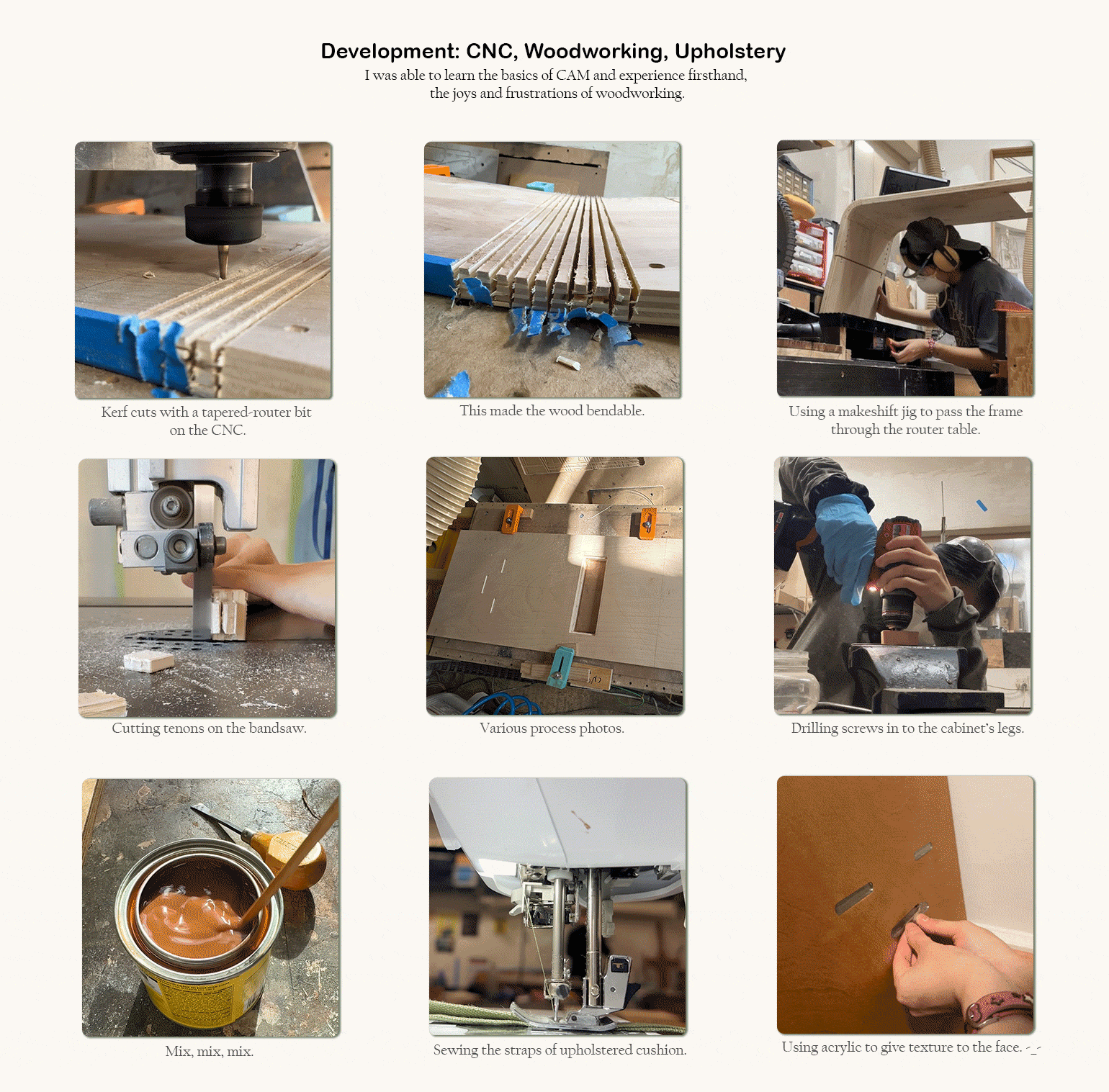 Development: CNC, Woodworking, Upholstery

I was able to learn the basics of CAM and experience firsthand, the joys and frustrations of woodworking.

Kerf cuts with a tapered-router bit on the CNC.

This made the wood bendable.

Using a makeshift jig to pass the frame through the router table.

Cutting tenons on the bandsaw.

Various process photos.

Drilling screws in to the cabinet's legs.

Mix, mix, mix.

Sewing the straps of upholstered cushion.

Using acrylic to give texture to the face. -_-