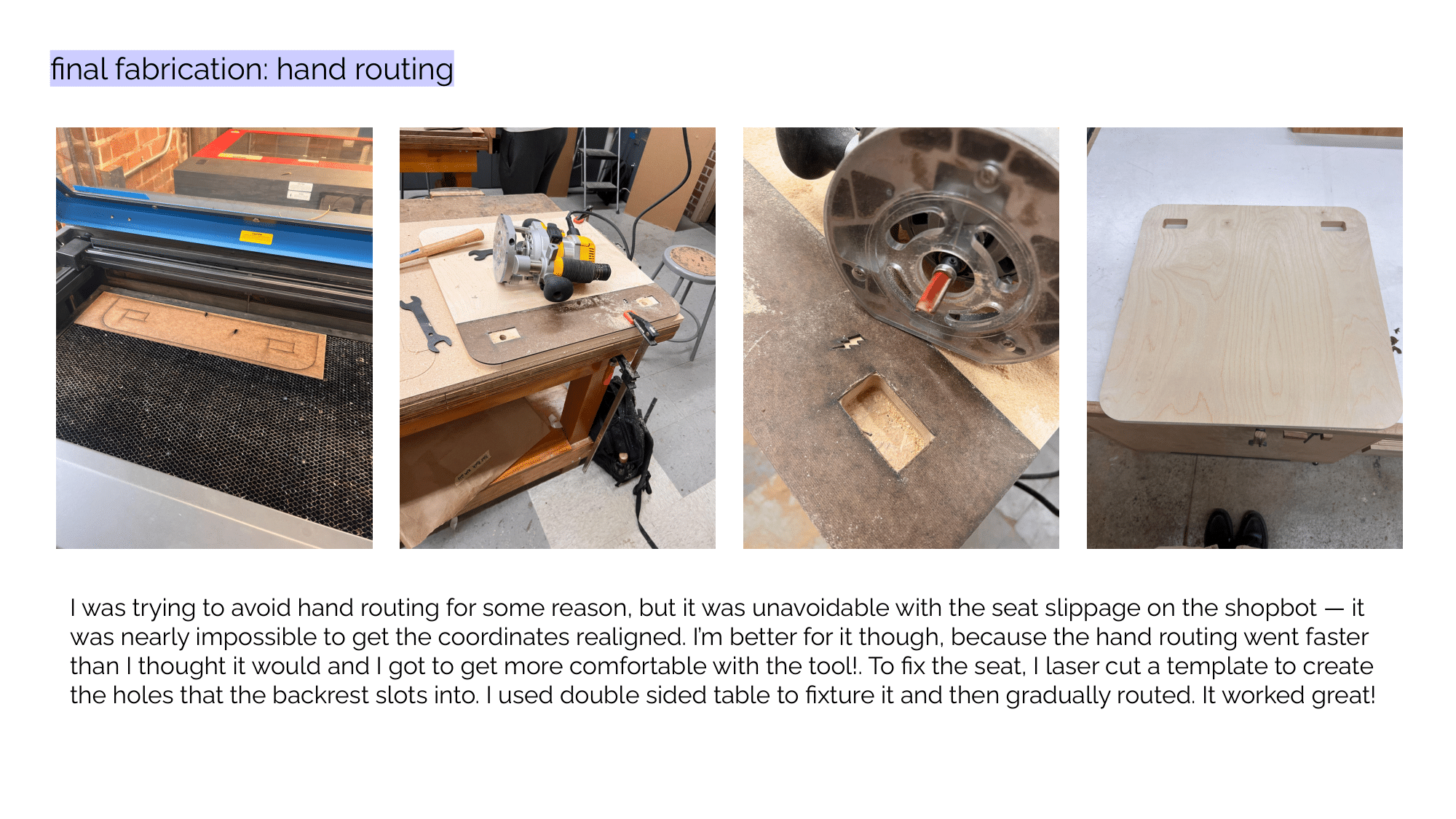 final fabrication: hand routing

I was trying to avoid hand routing for some reason, but it was unavoidable with the seat slippage on the shopbot — it was nearly impossible to get the coordinates realigned. I'm better for it though, because the hand routing went faster than I thought it would and I got to get more comfortable with the tool!. To fix the seat, I laser cut a template to create the holes that the backrest slots into. I used double sided table to fixture it and then gradually routed. It worked great!