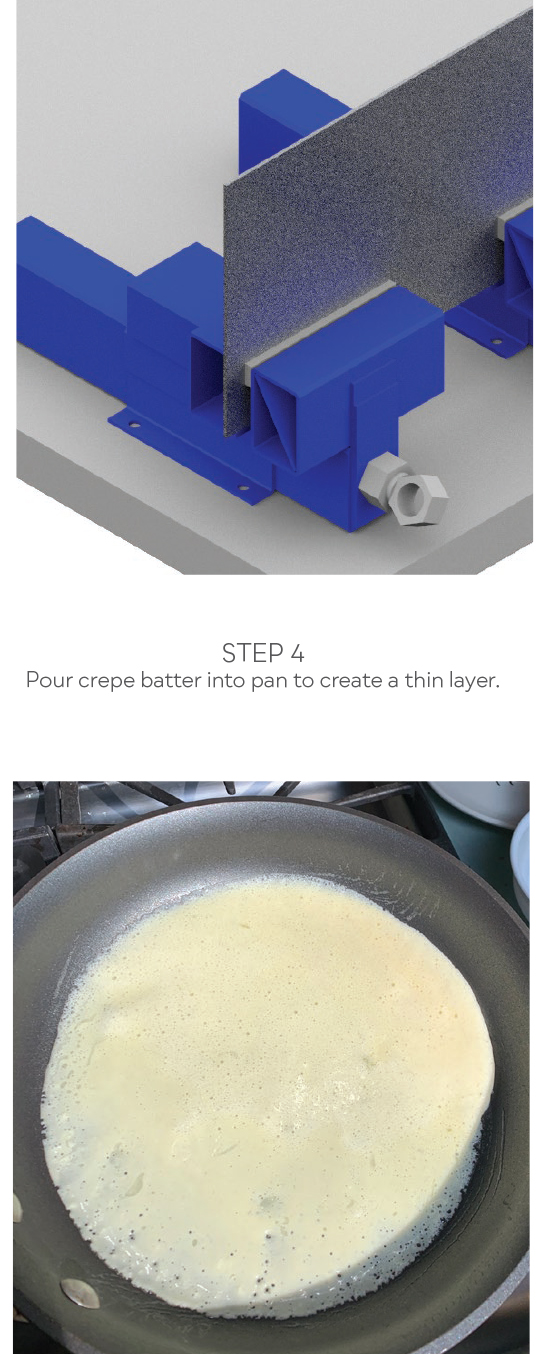 STEP 4
Pour crepe batter into pan to create a thin layer.